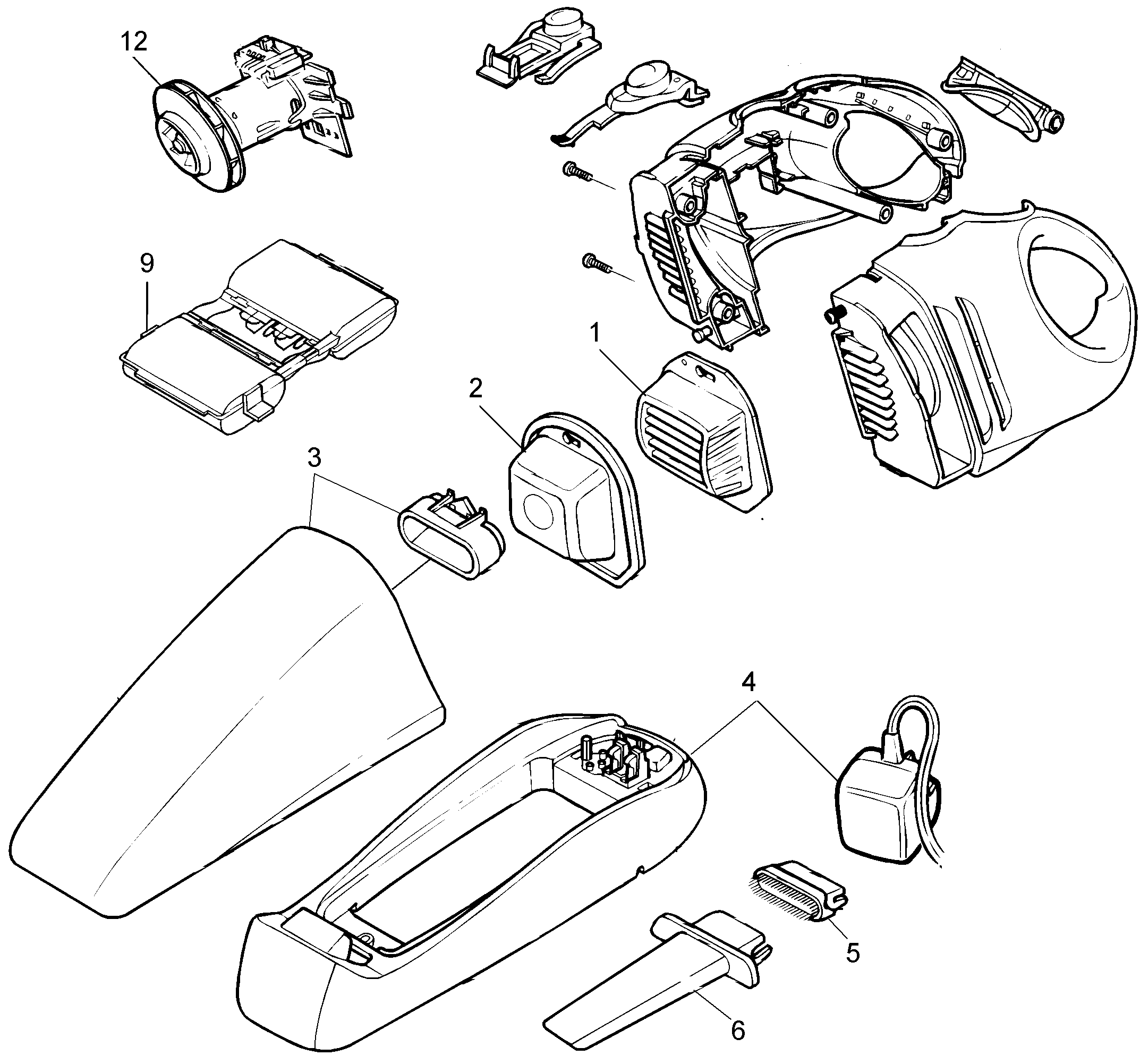 12

9

1

2

3

4

5

6