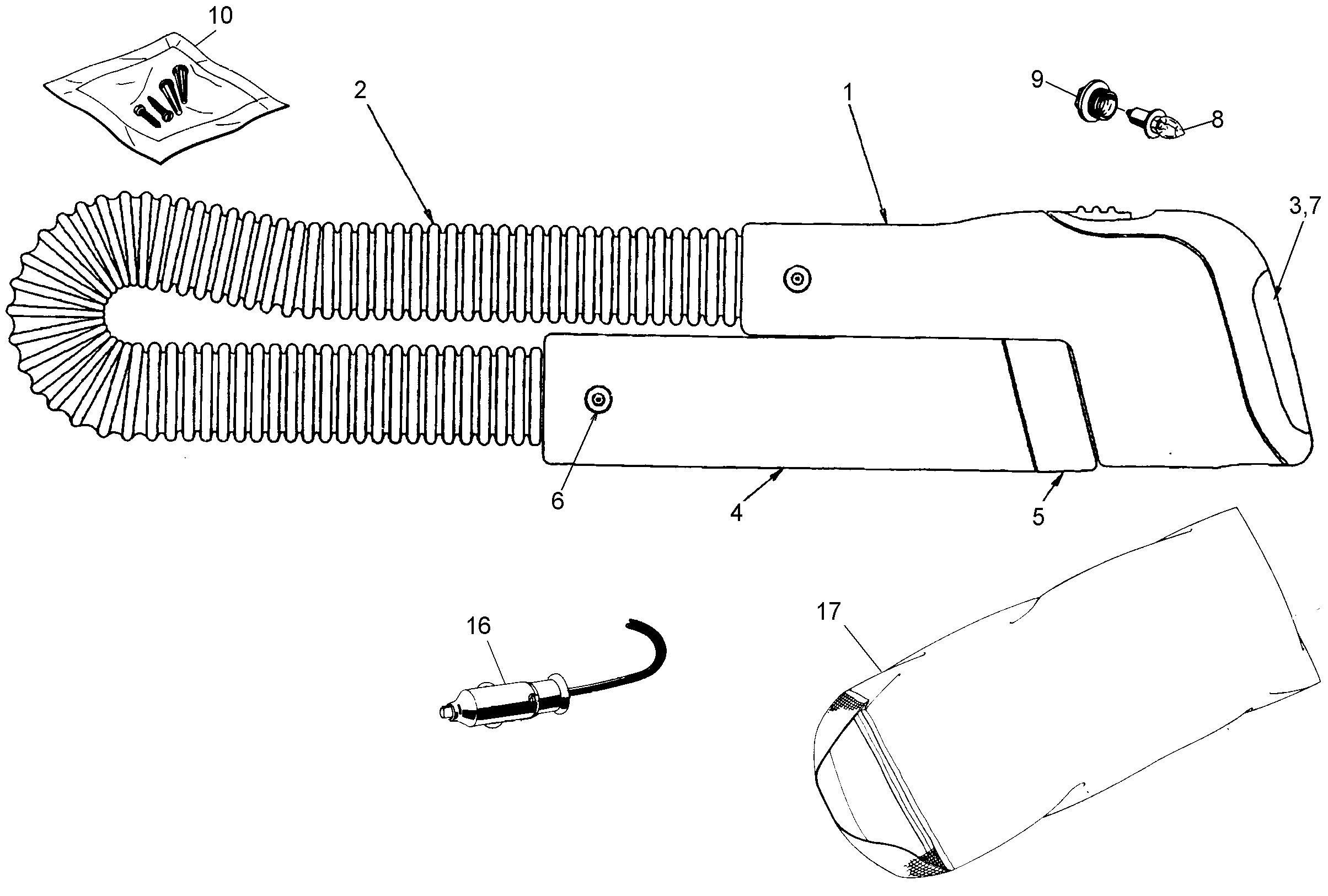 10
2
1
9
8
3,7
6
4
5
16
17