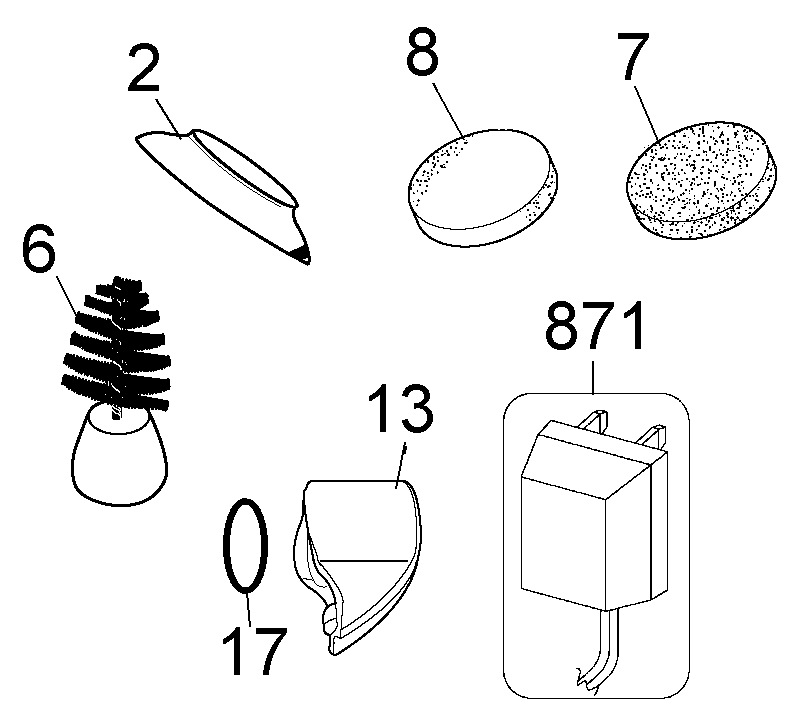 2
8
7
6
871
13
17