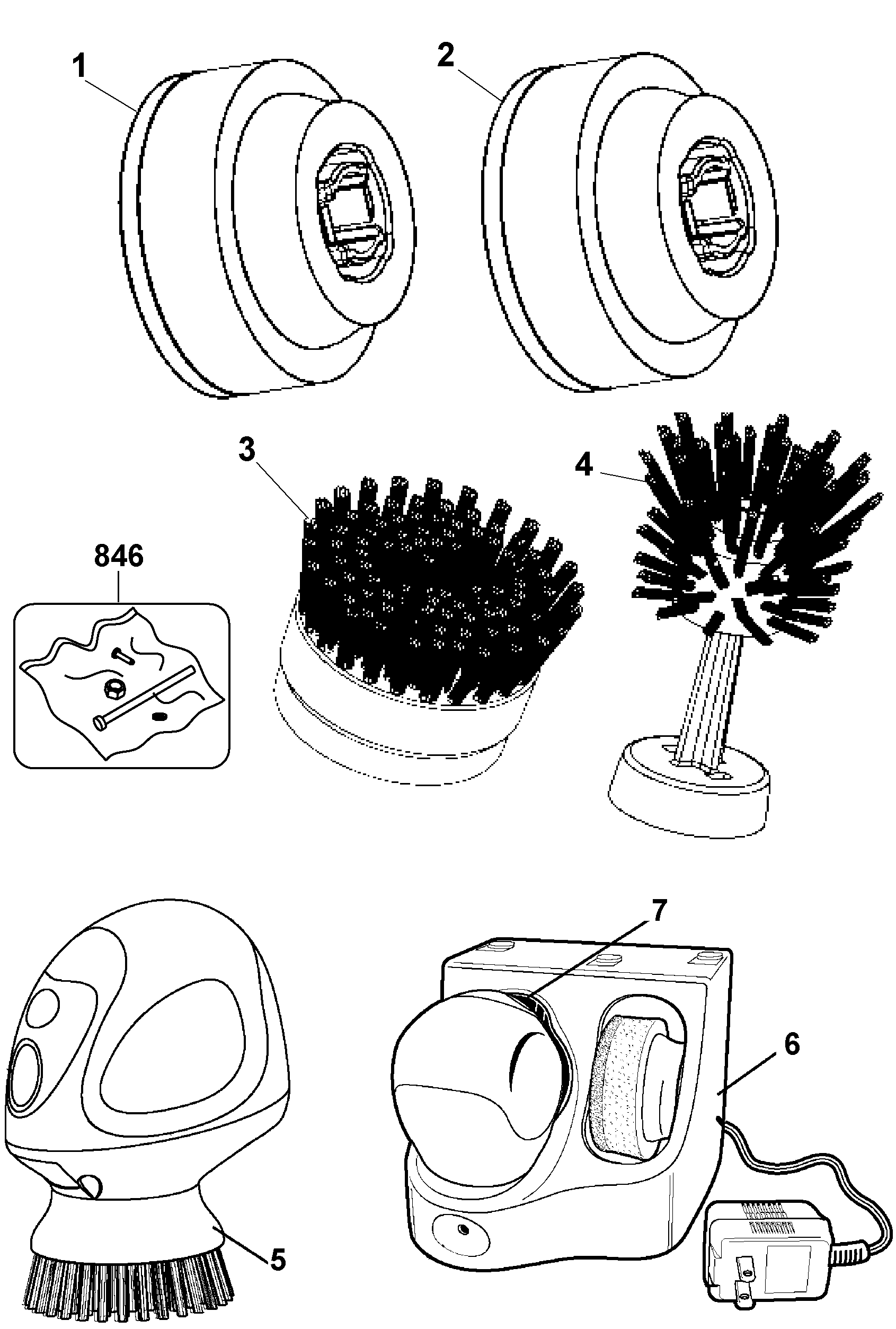 1
2
3
4
846
7
6
5