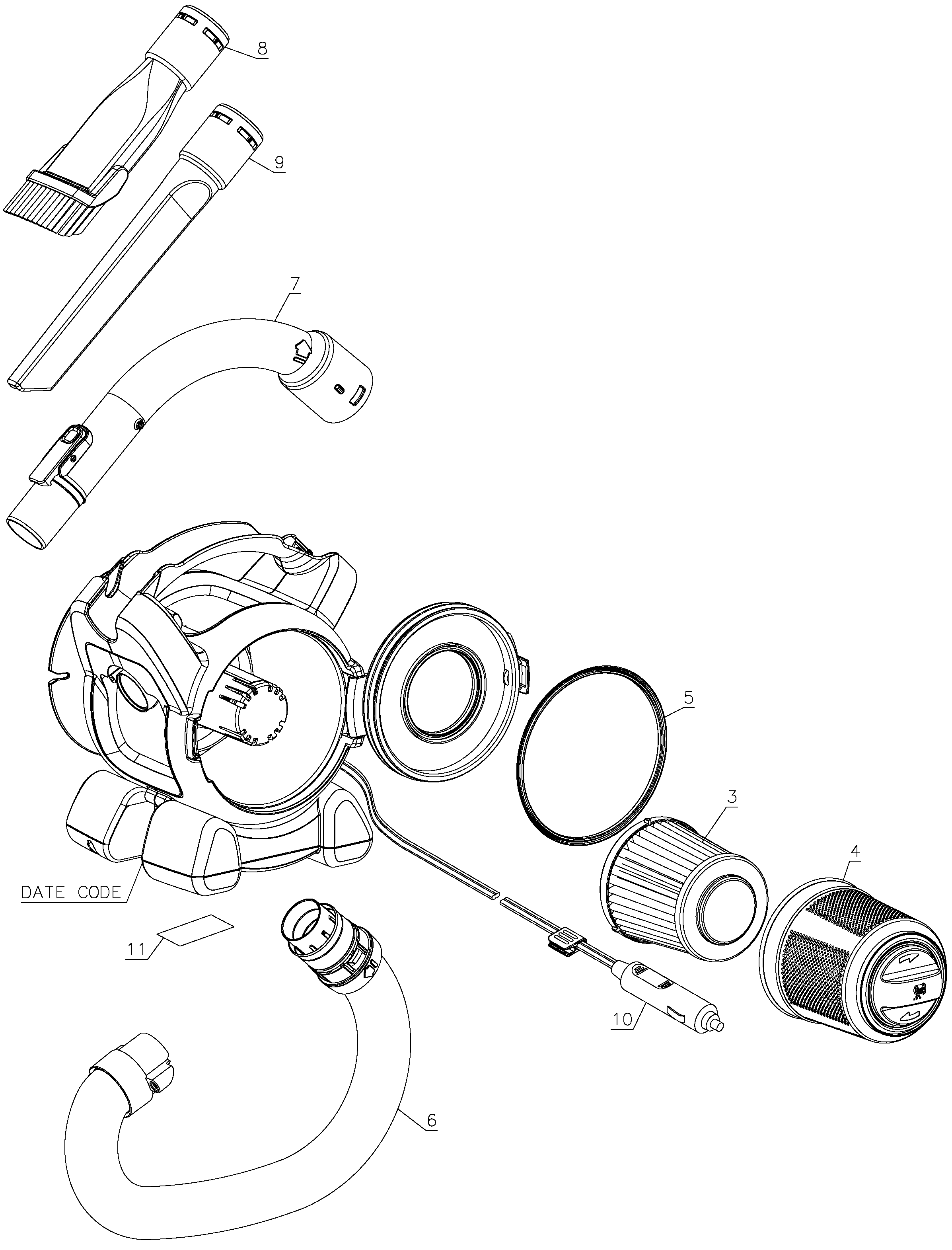 8

9

7

5

3

4

DATE CODE

11

10

6