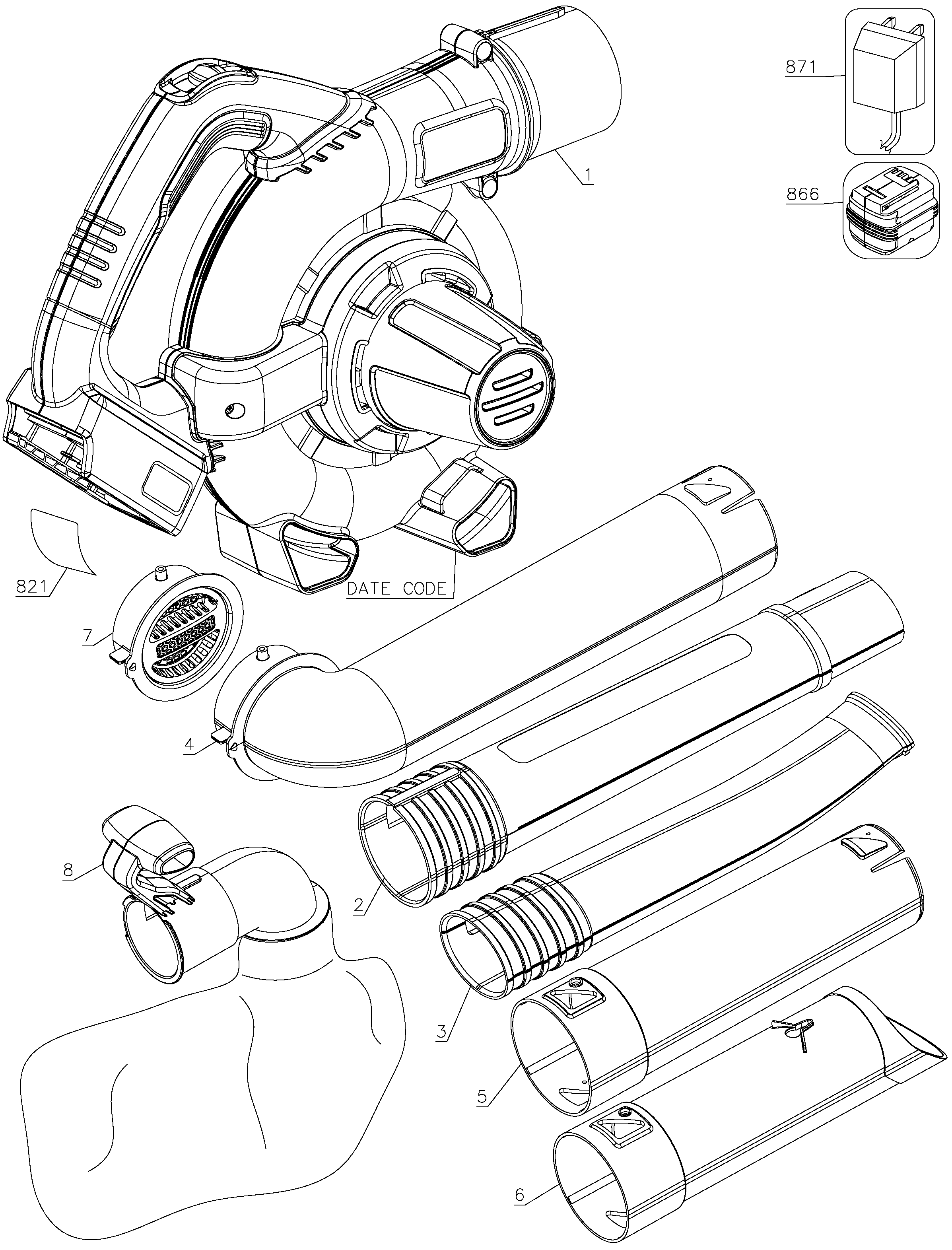 871
1
866
821
DATE CODE
7
4
8
2
3
5
6