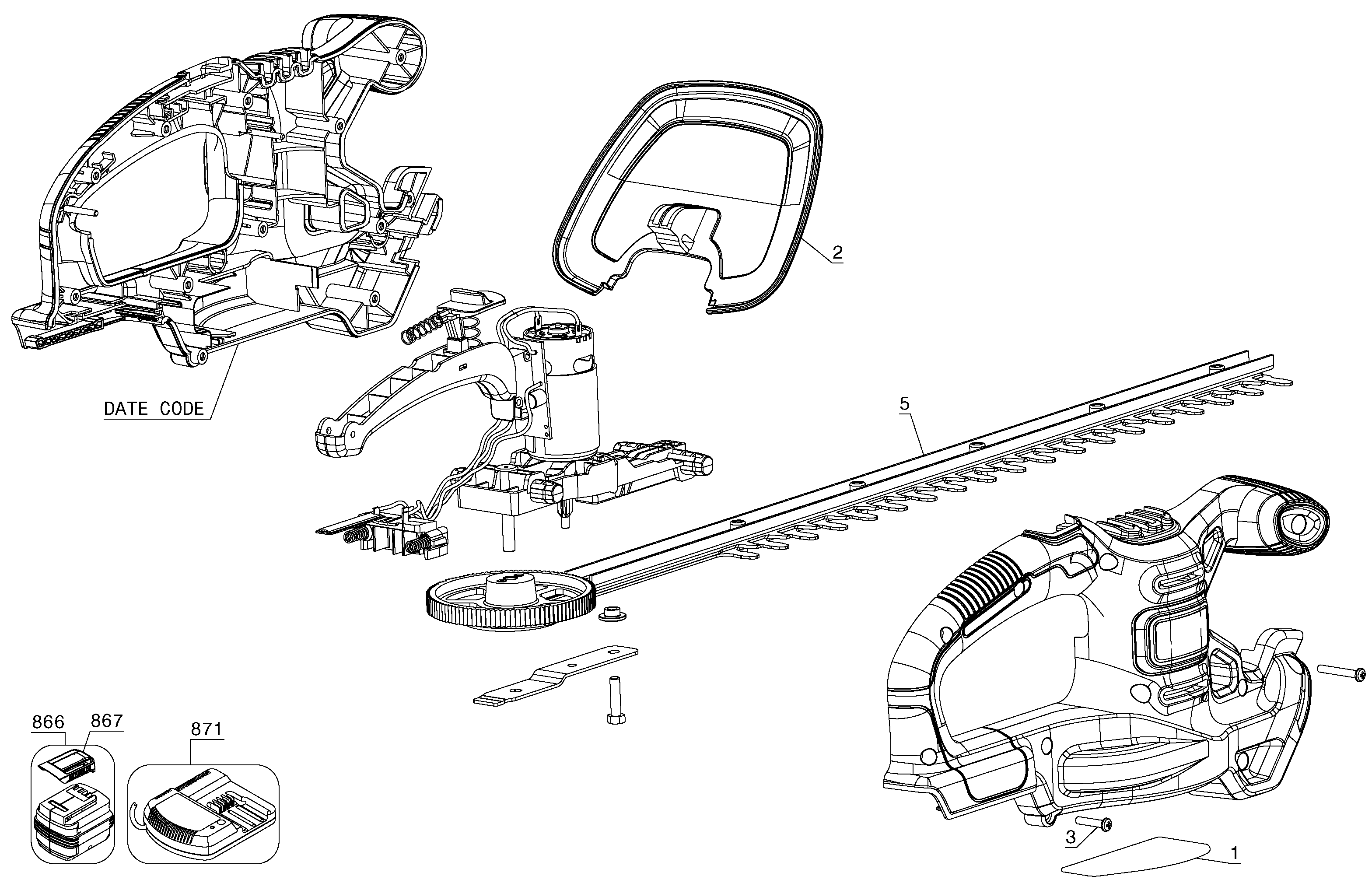 2

DATE CODE

5

866

867

871

3

1