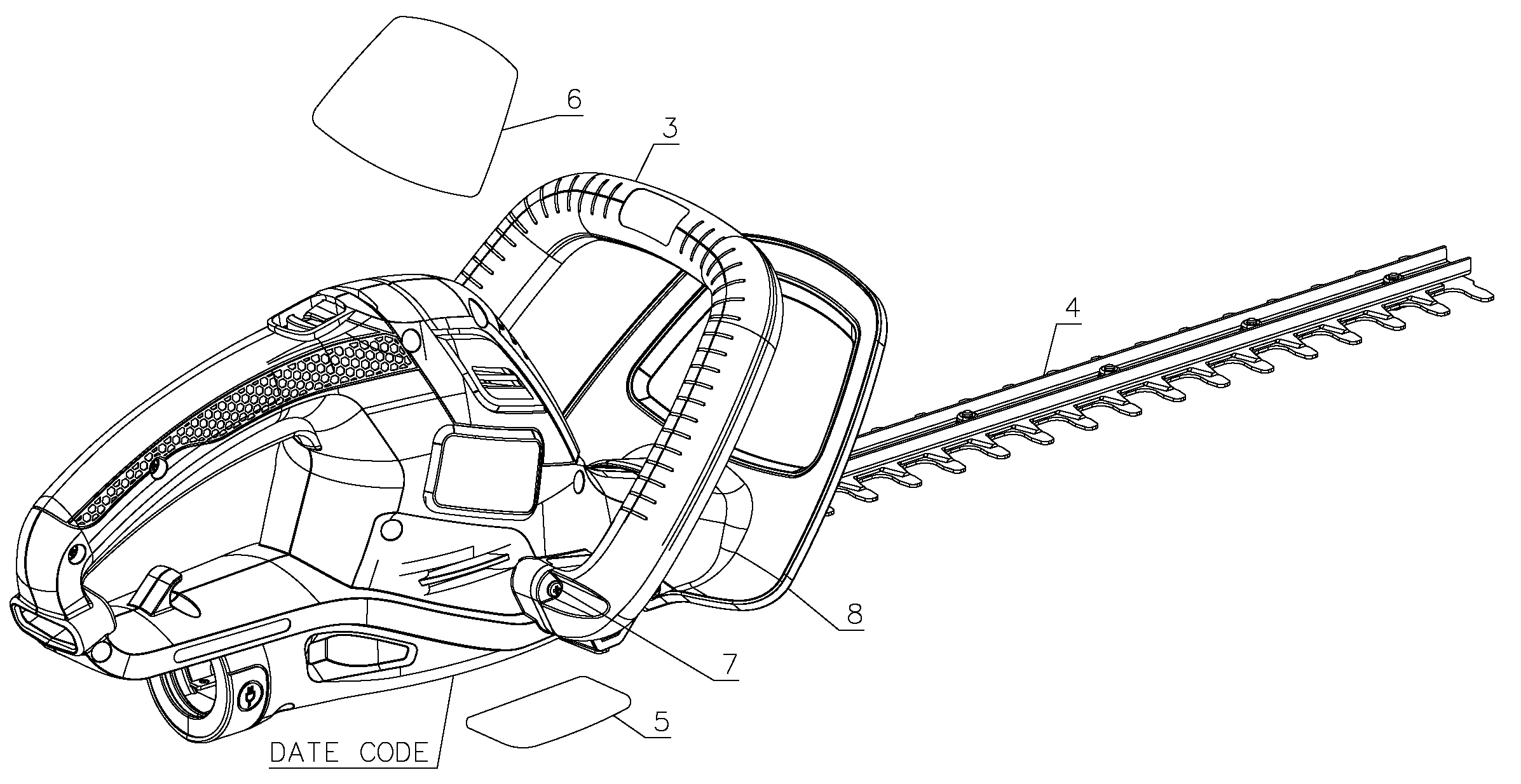 6

3

4

8

7

5

DATE CODE