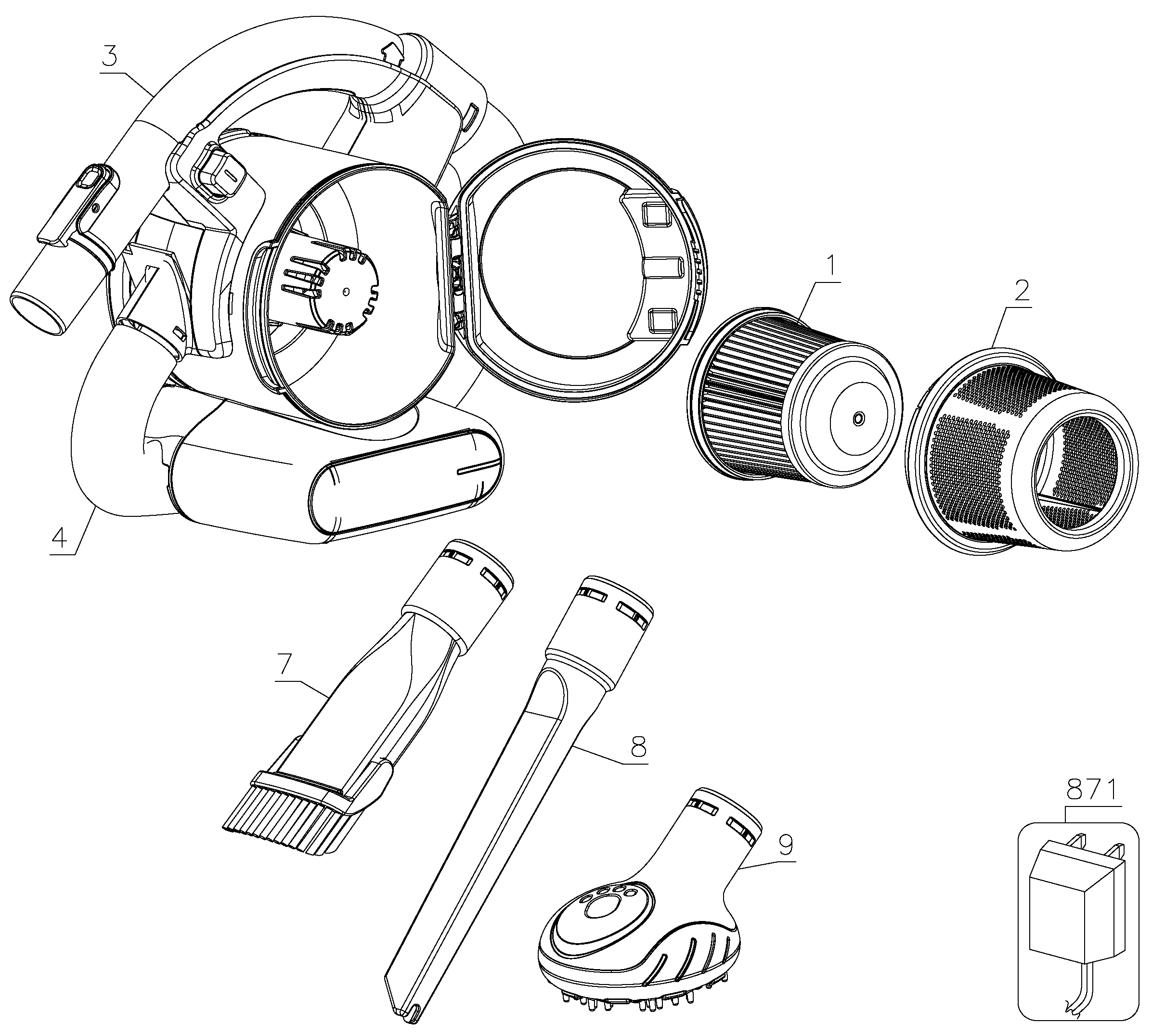 3

1

2

4

7

8

871

9