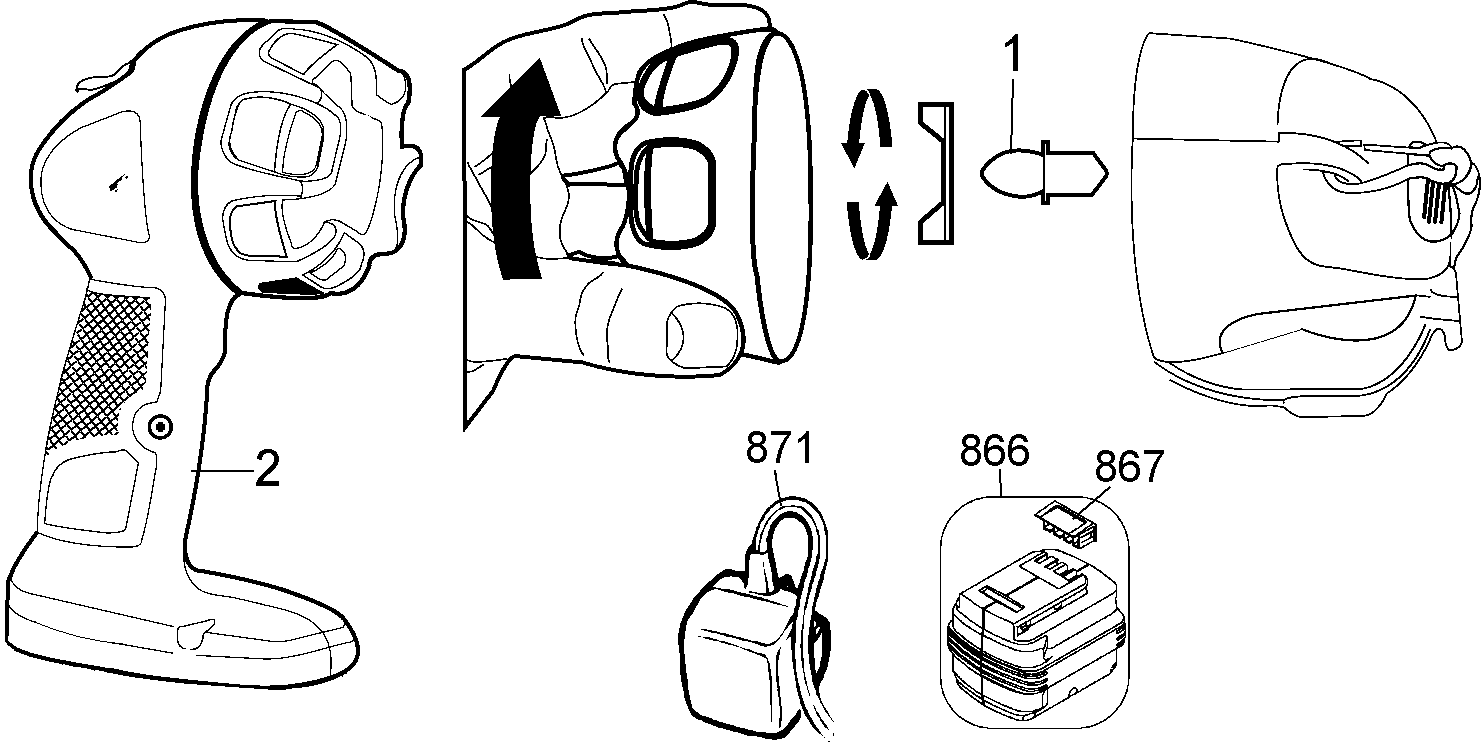 1

2

871

866

867