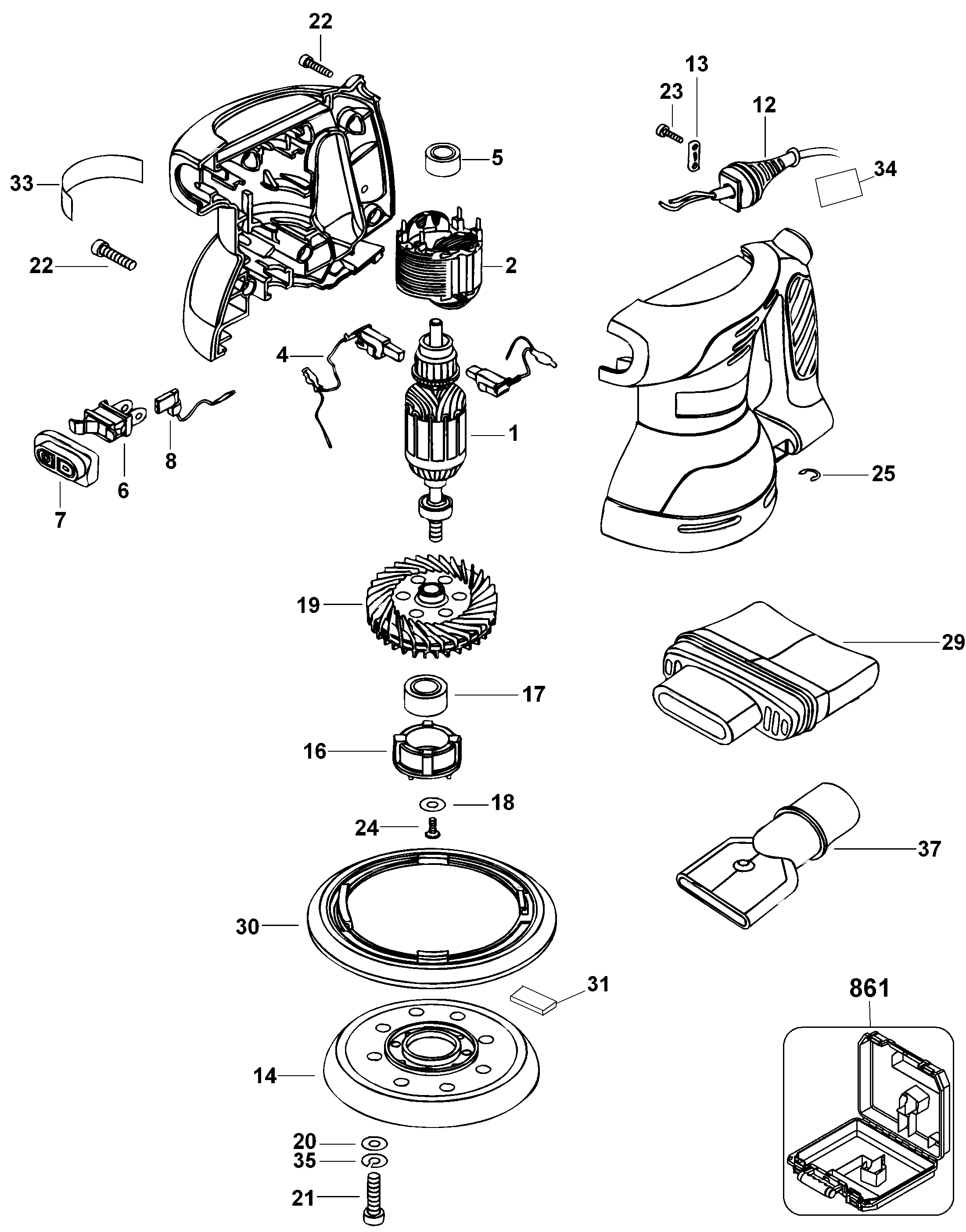 22
13
23
12
5
33
34
22
2
4
1
8
6
7
25
19
29
17
16
18
24
37
30
31
861
14
20
35
21