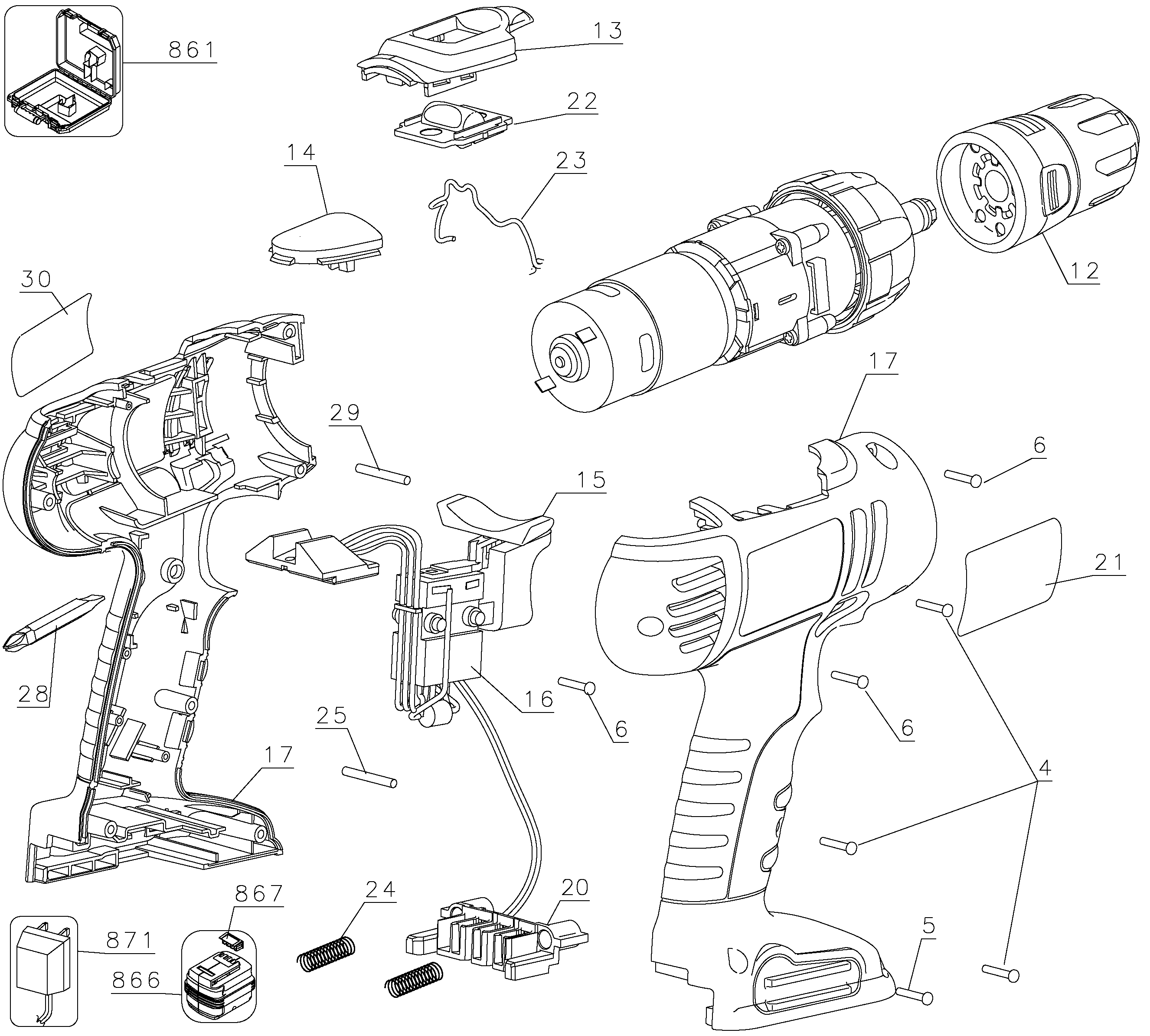 861
13
22
14
23
12
30
17
29
6
15
21
28
16
6
6
25
17
4
867
24
20
871
866
5