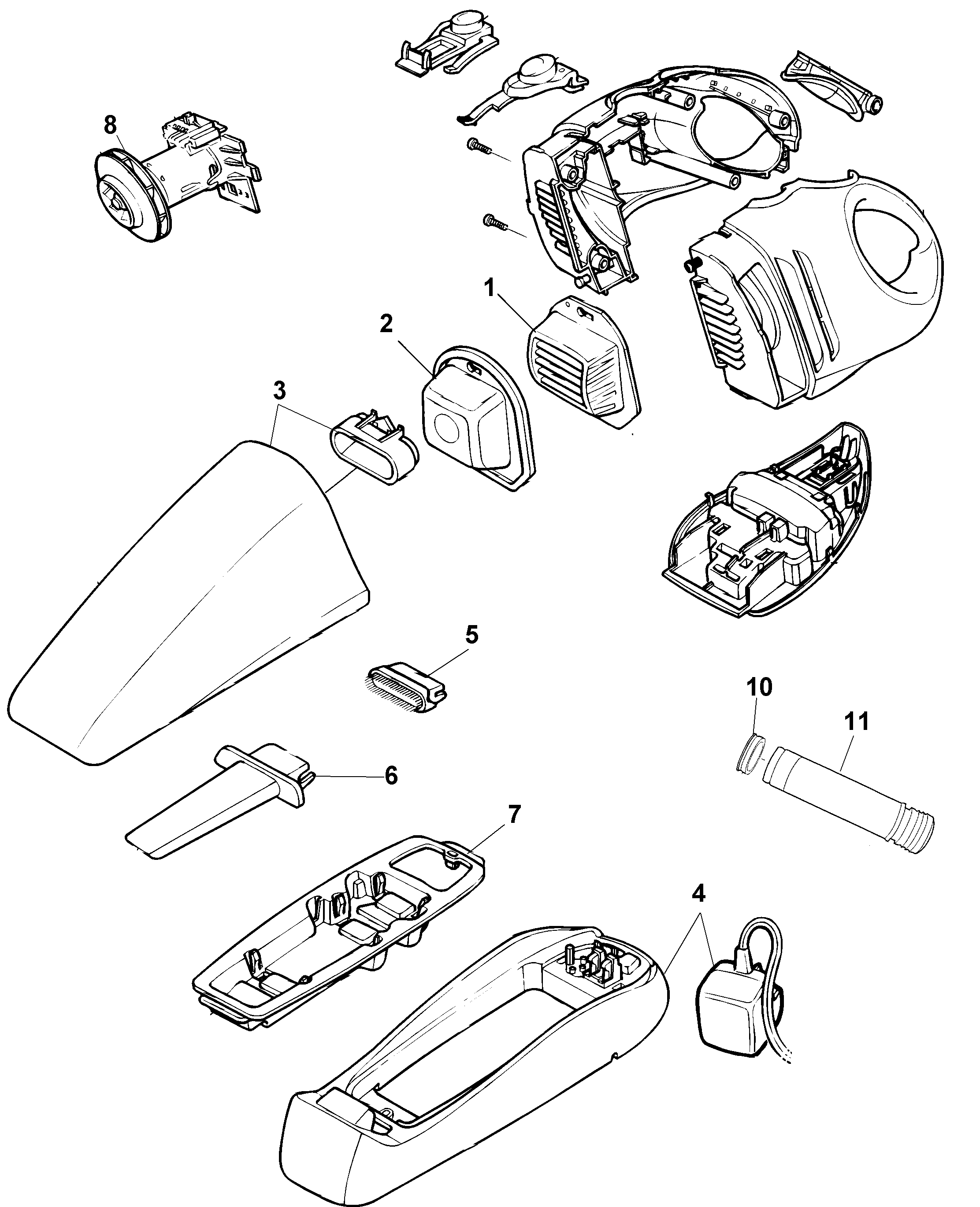 8

1

2

3

5

10

11

6

7

4