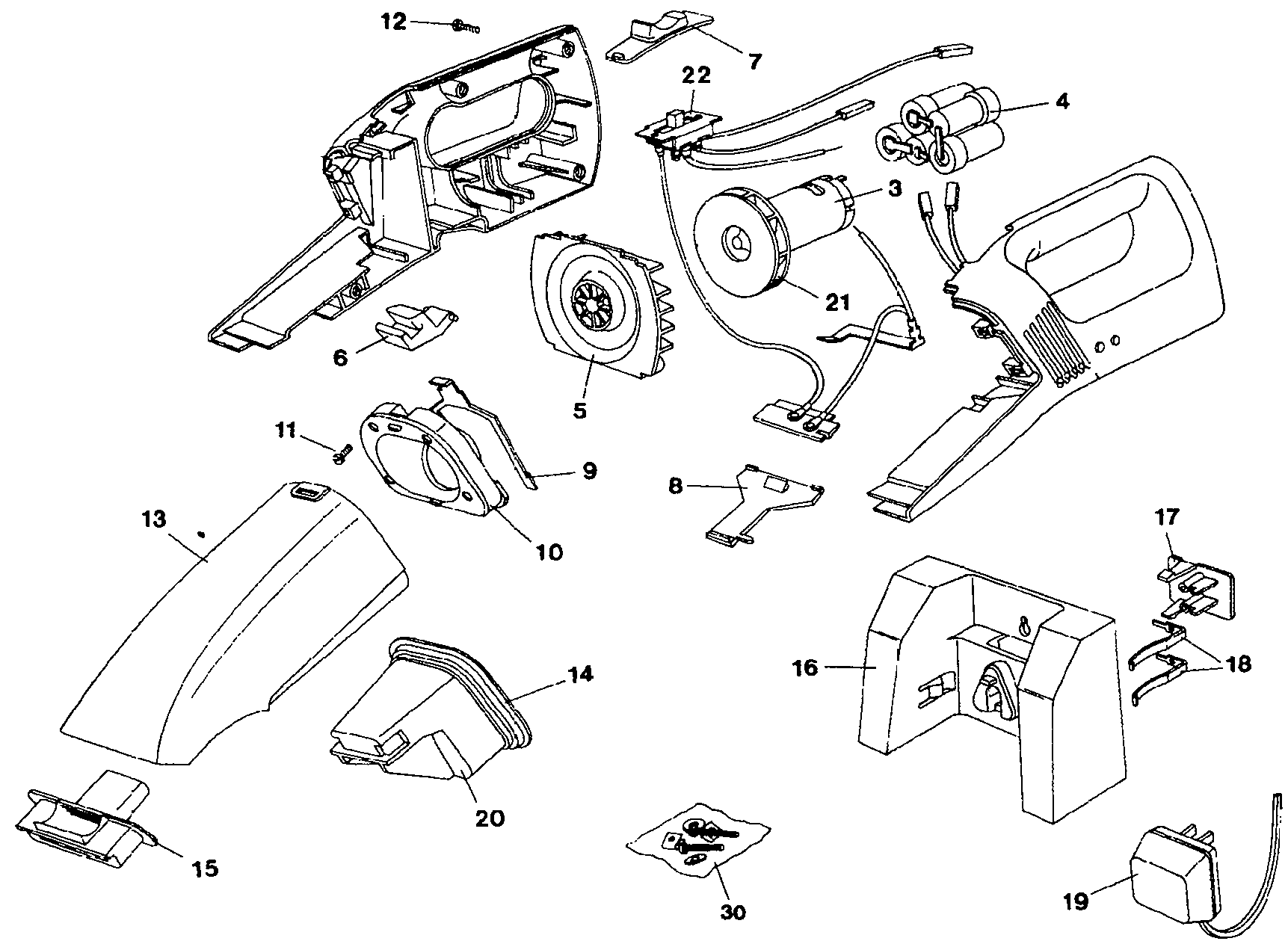 12
7
22
4
3
21
6
5
11
9
8
13
10
17
16
18
14
20
15
30
19