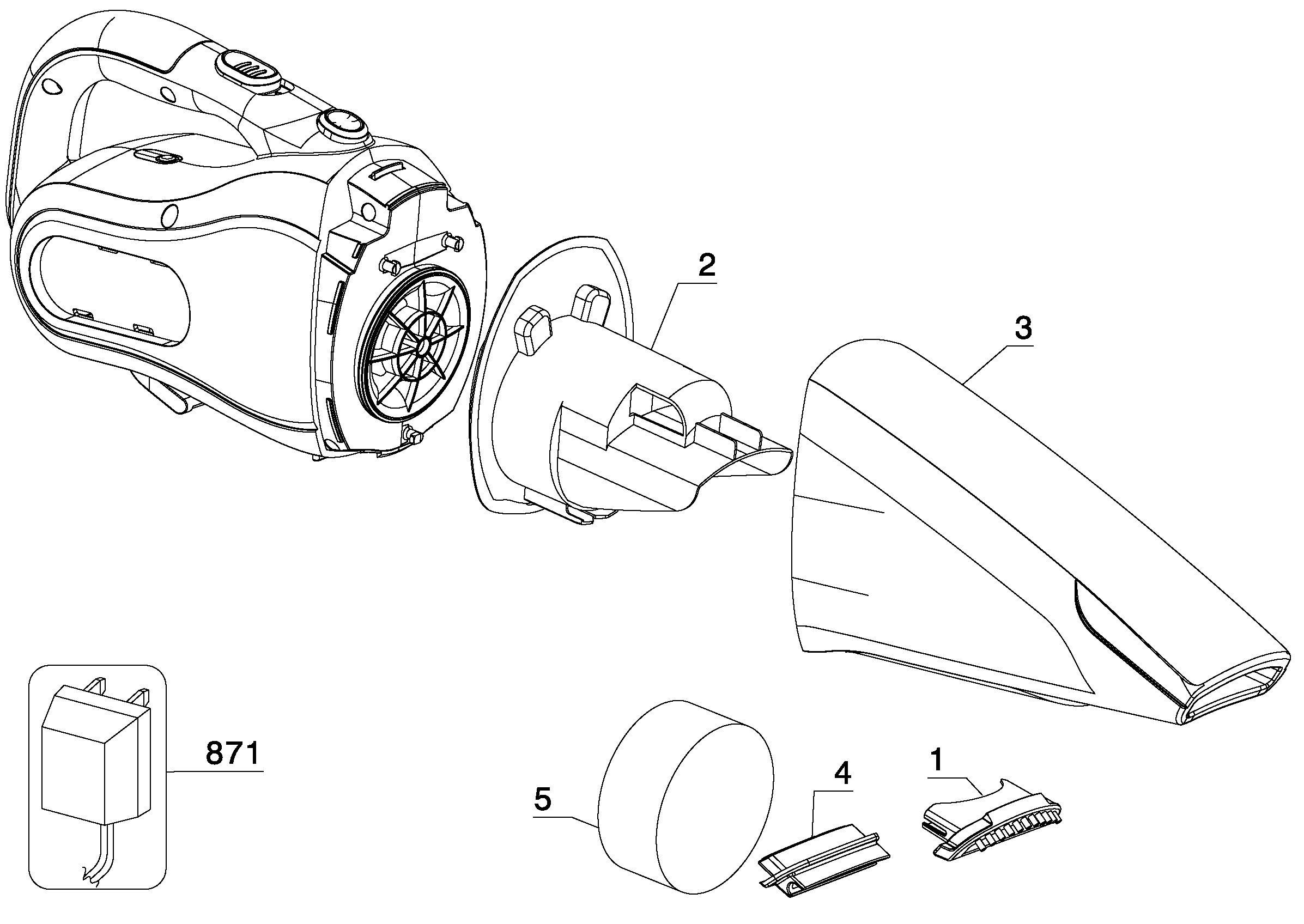 2
3
871
5
4
1