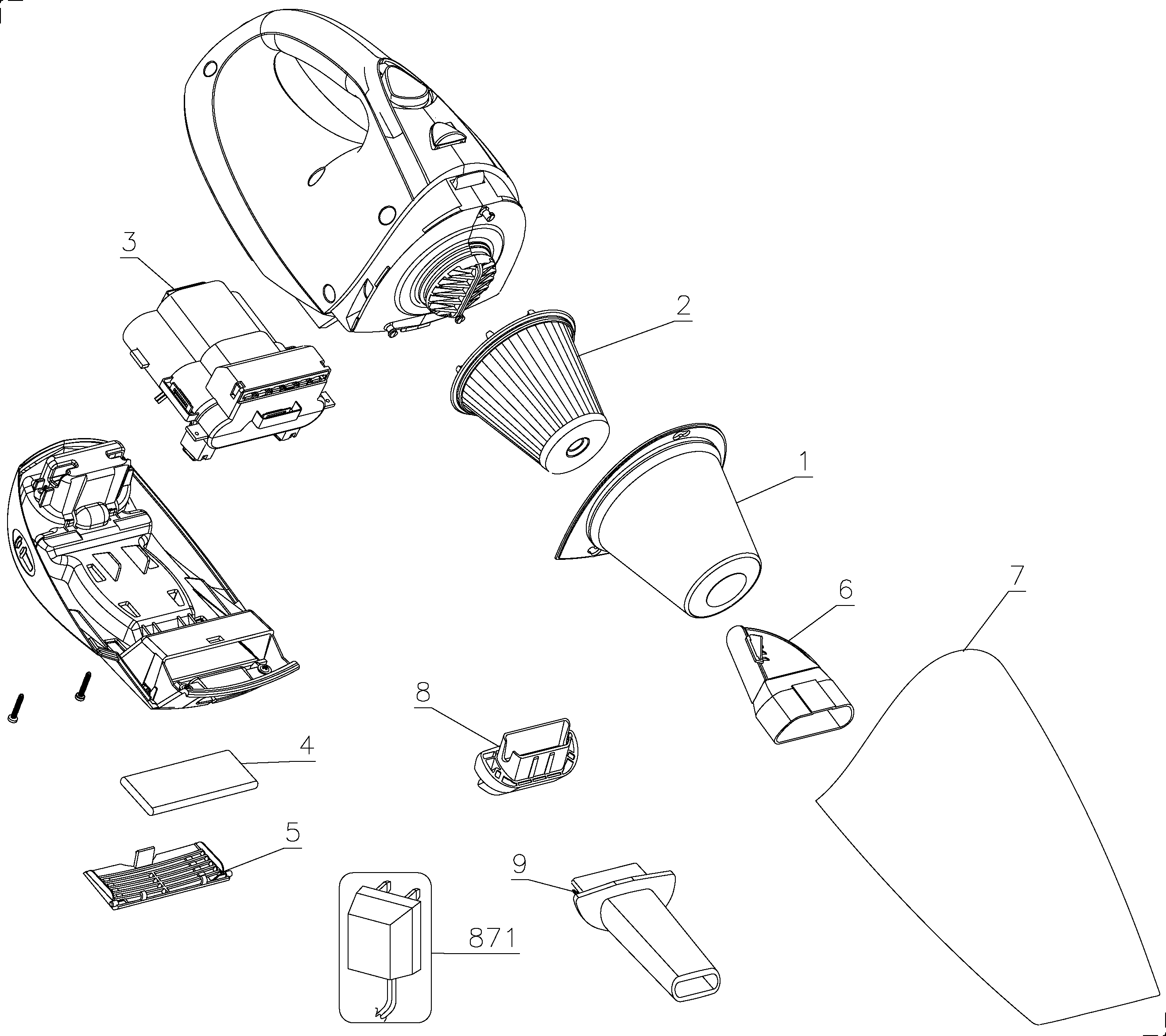 3
2
1
6
7
8
4
5
9
871