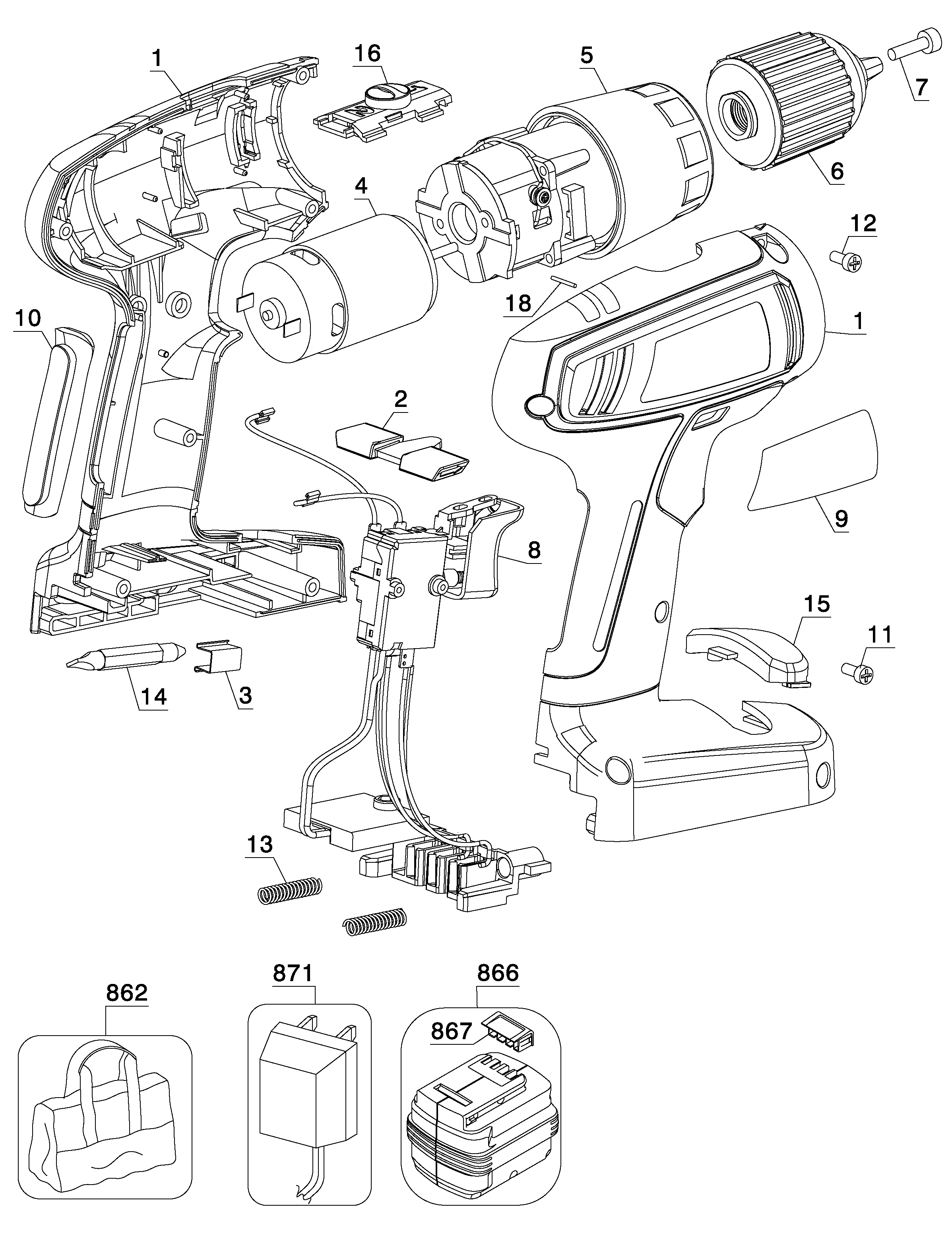 1
16
5
7
6
4
12
18
1
10
2
9
8
15
11
14
3
13
862
871
866
867