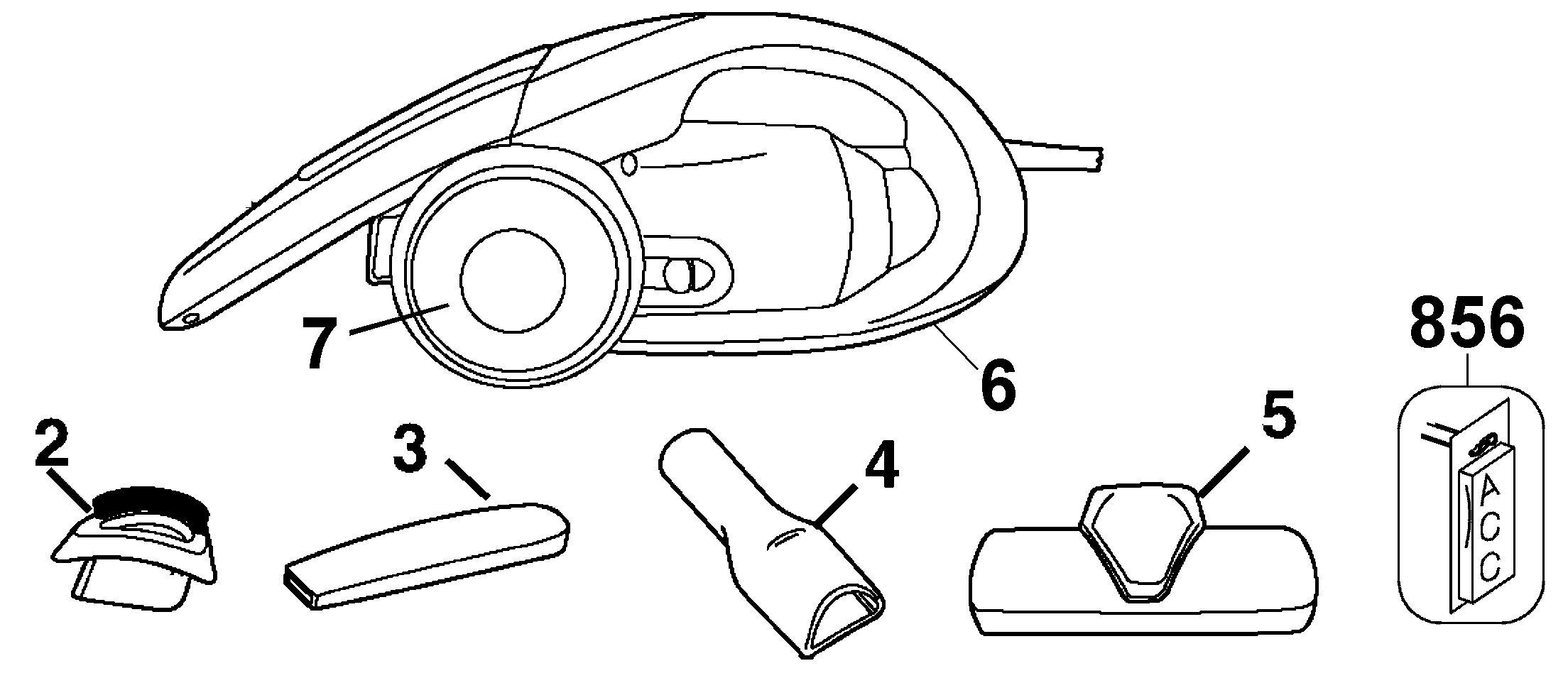 7
6
856
2
3
4
5
ACC