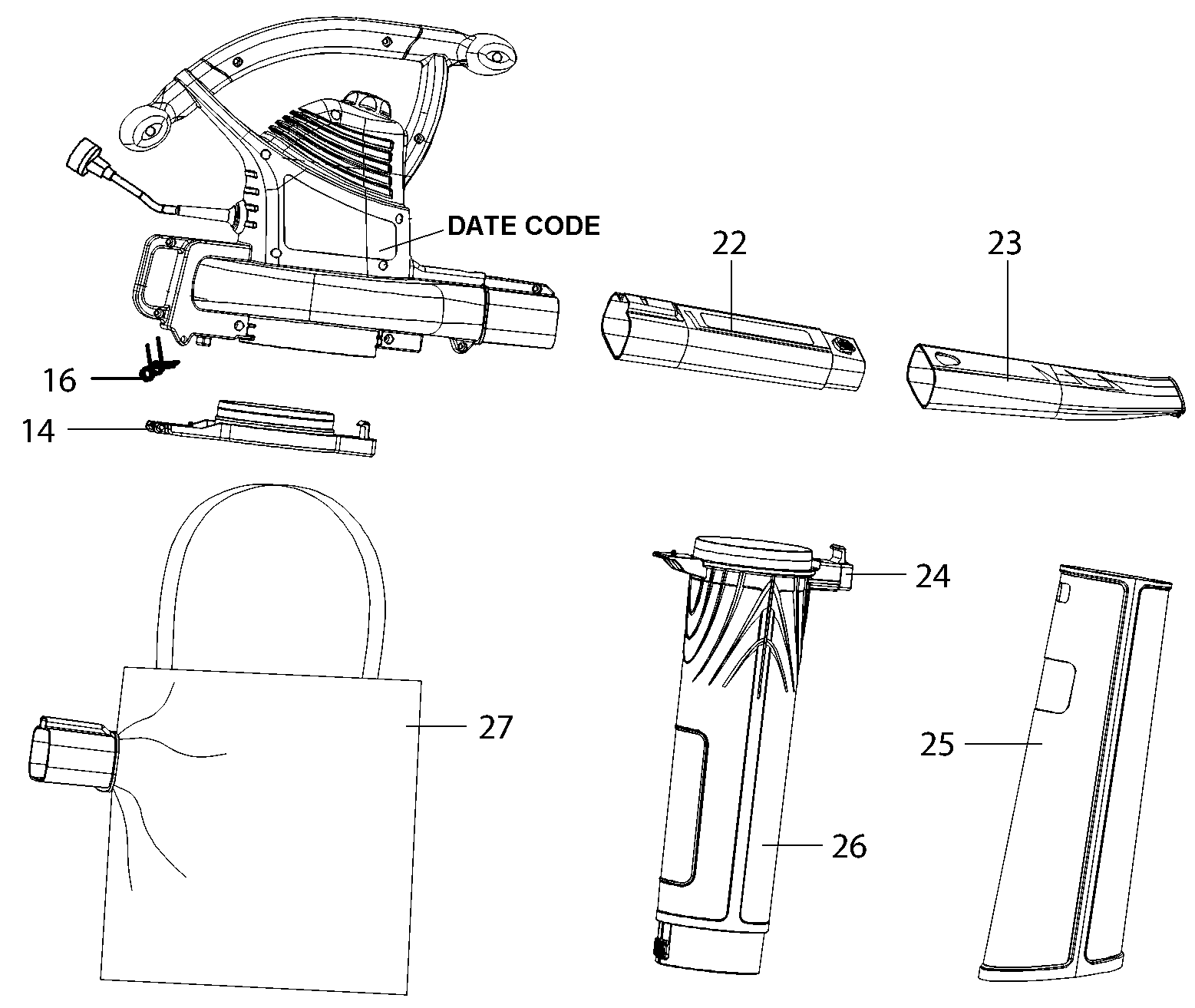 DATE CODE
22
23
16
14
24
27
25
26