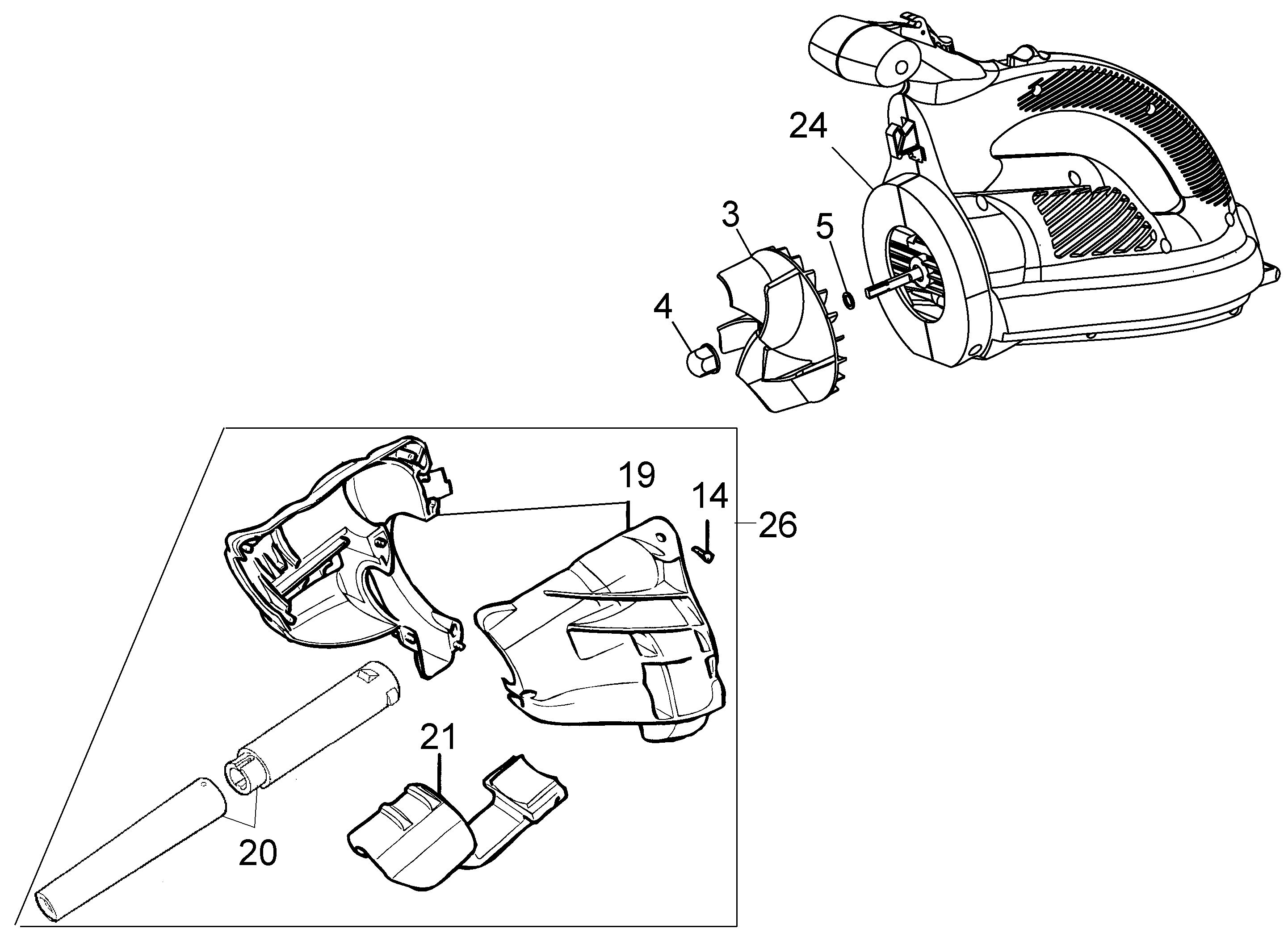 24
3
5
4
19
14
26
21
20