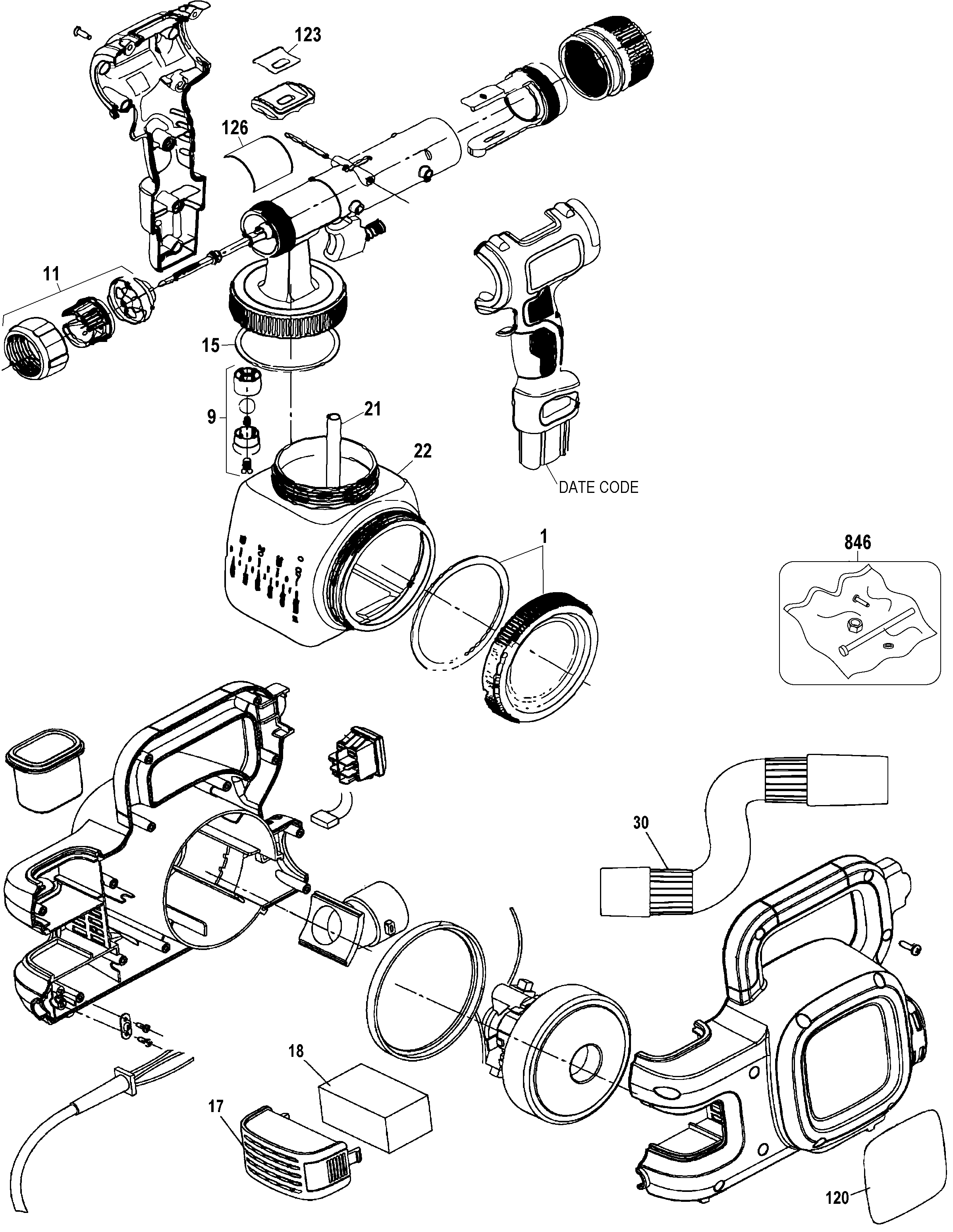 123
126
11
15
9
21
22
DATE CODE
1
846
30
18
17
120