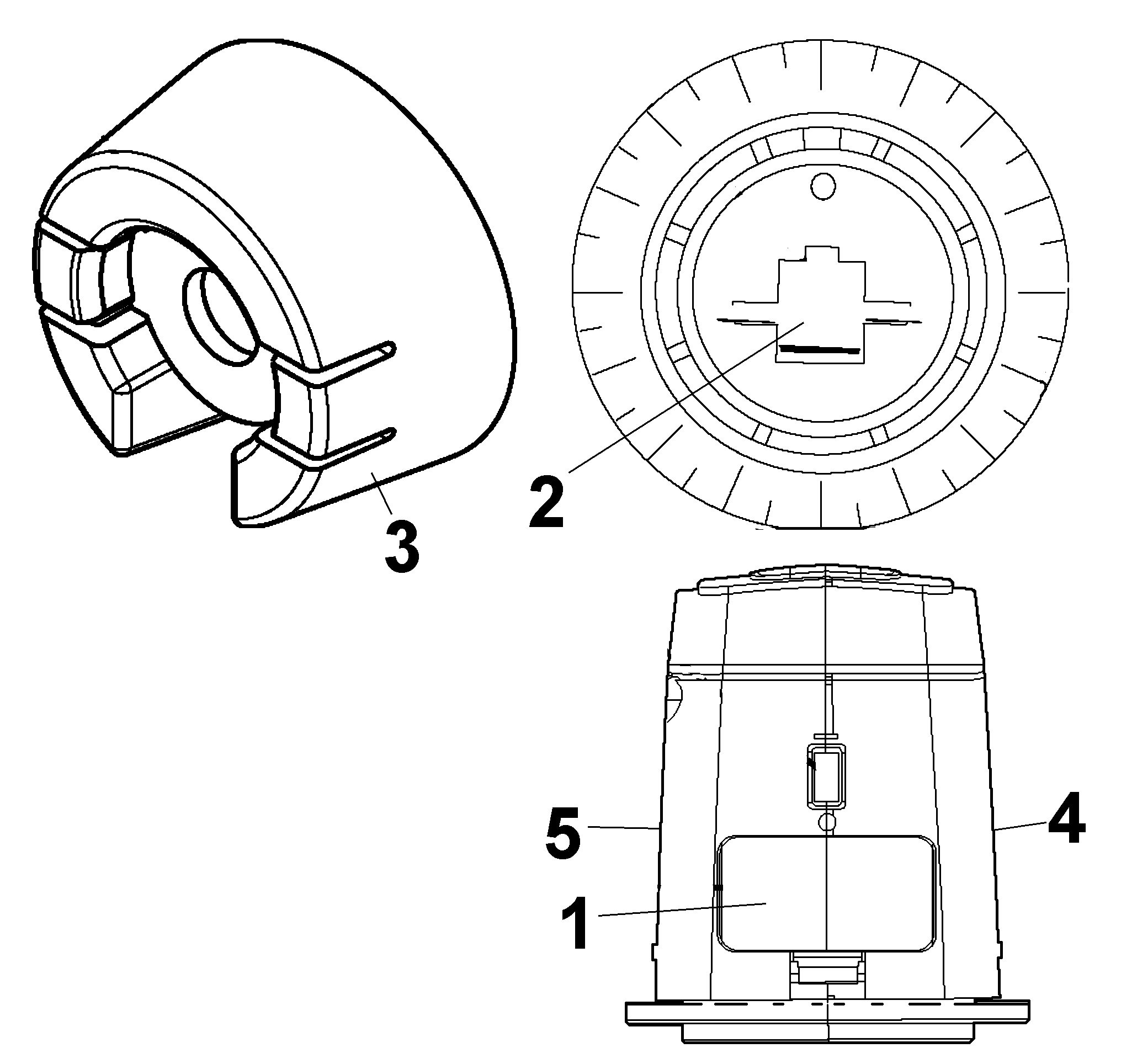 3

2

5

4

1