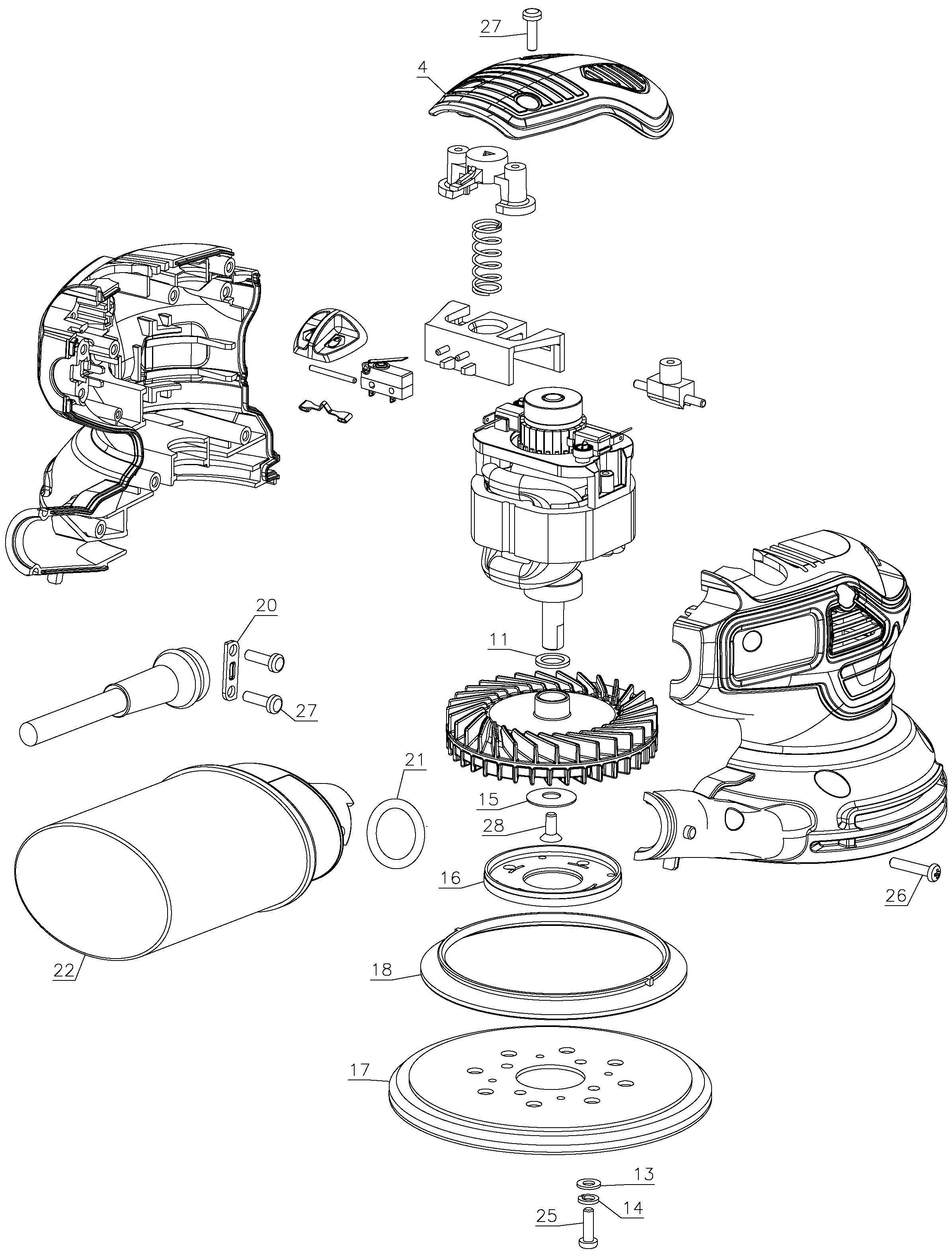 27
4
20
11
27
21
15
28
16
26
22
18
17
13
14
25