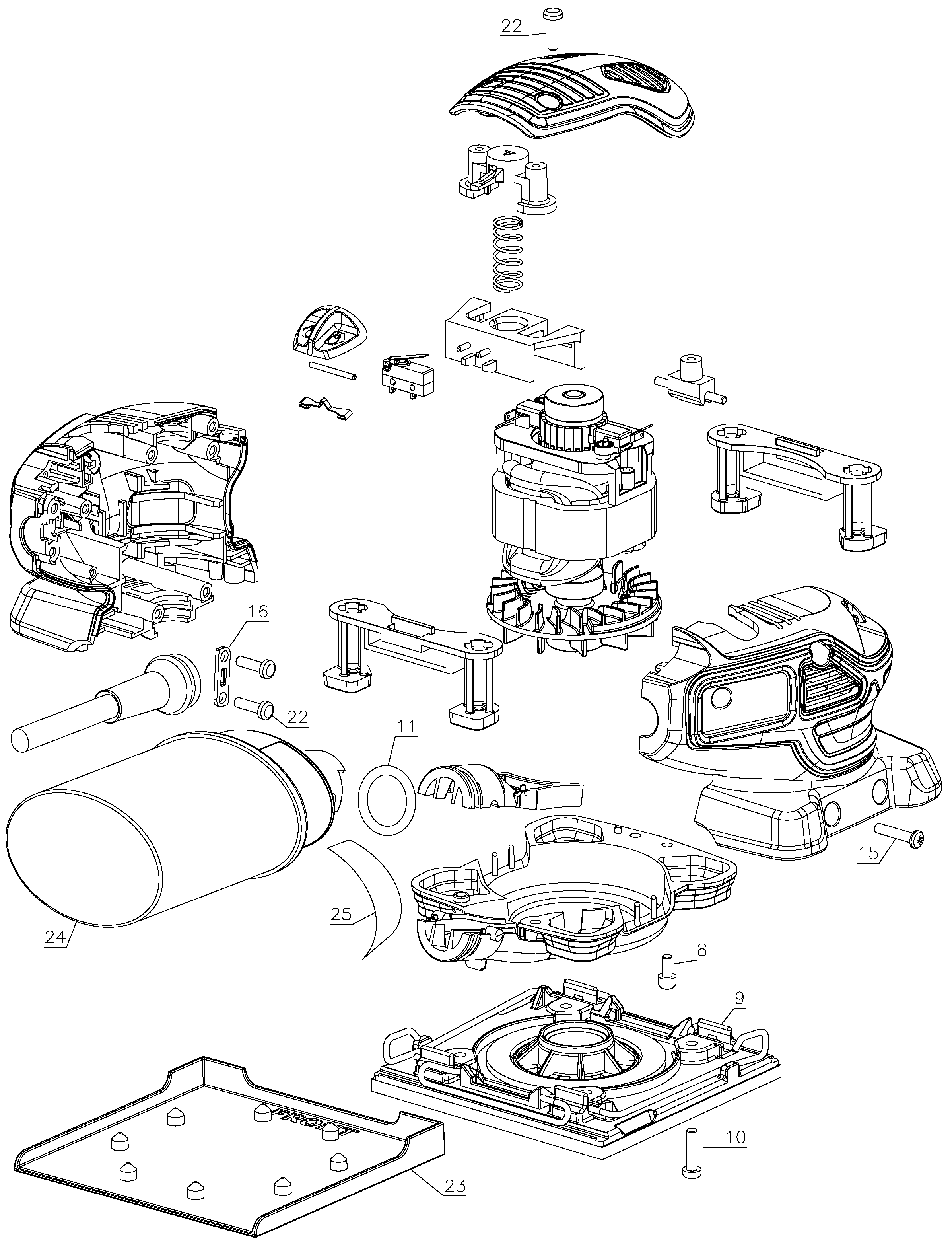 22

16

22

11

15

25

24

8

9

FRONT

10

23