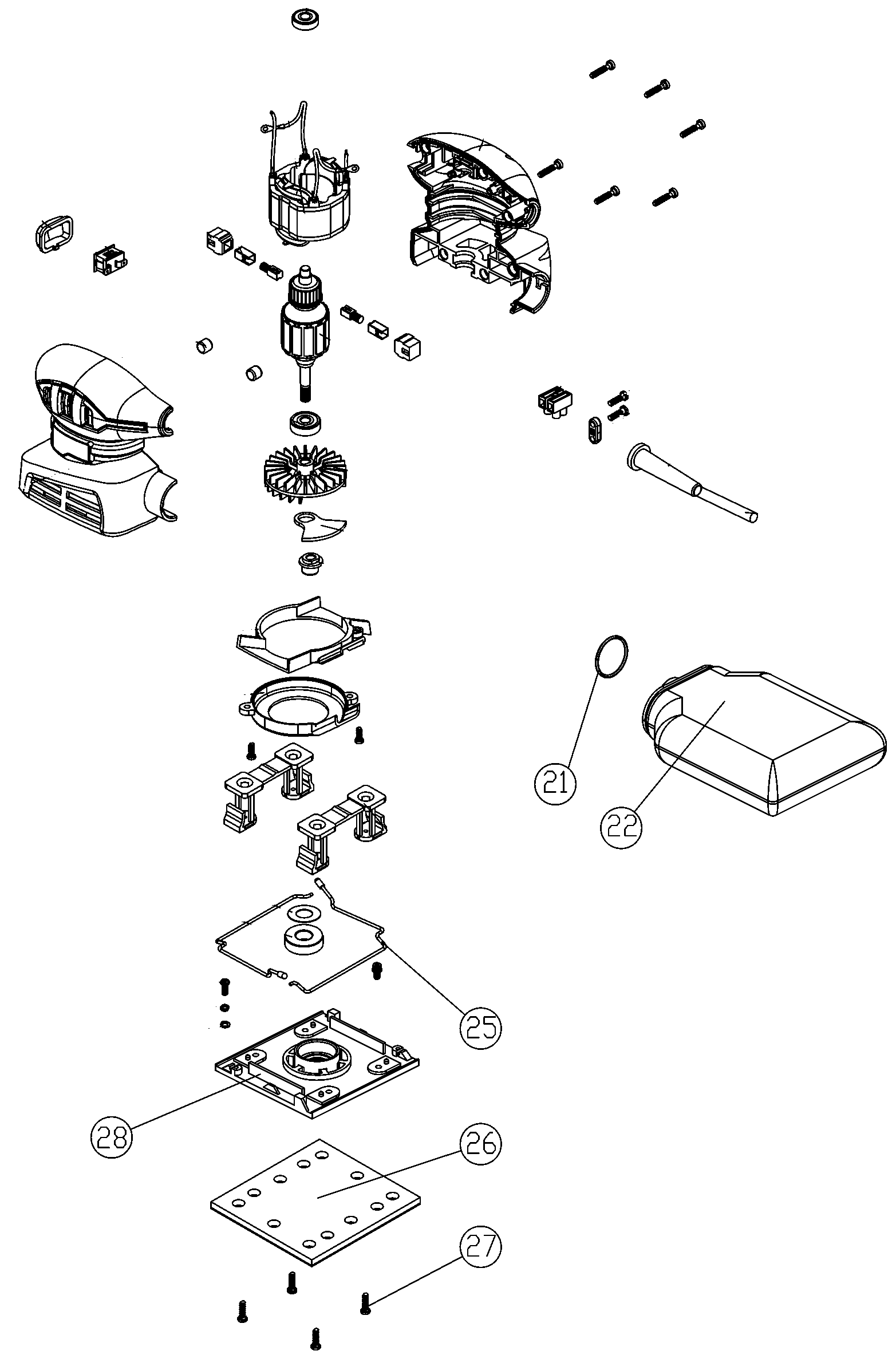 21
22
25
28
26
27