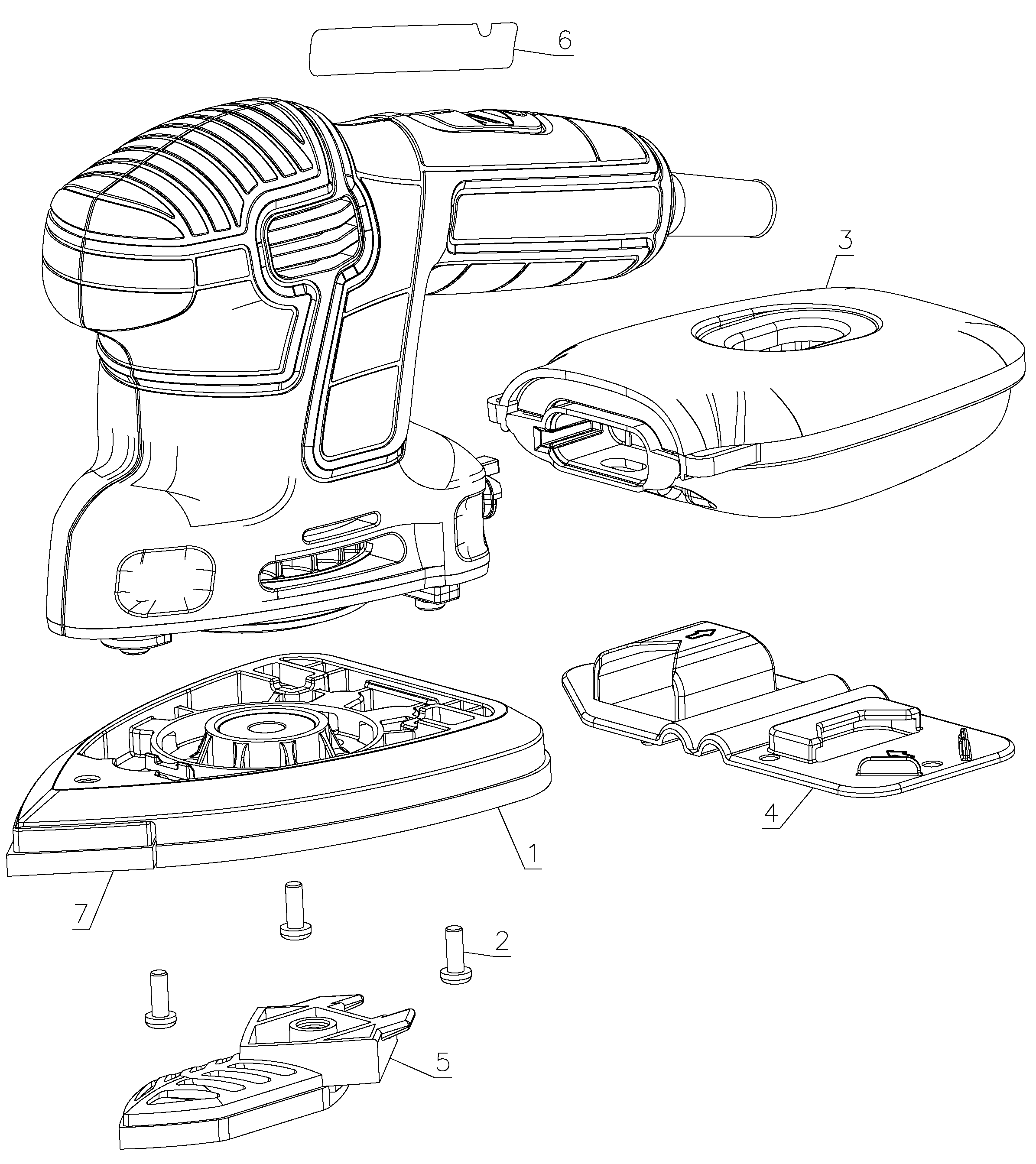 6
3
4
1
7
2
5