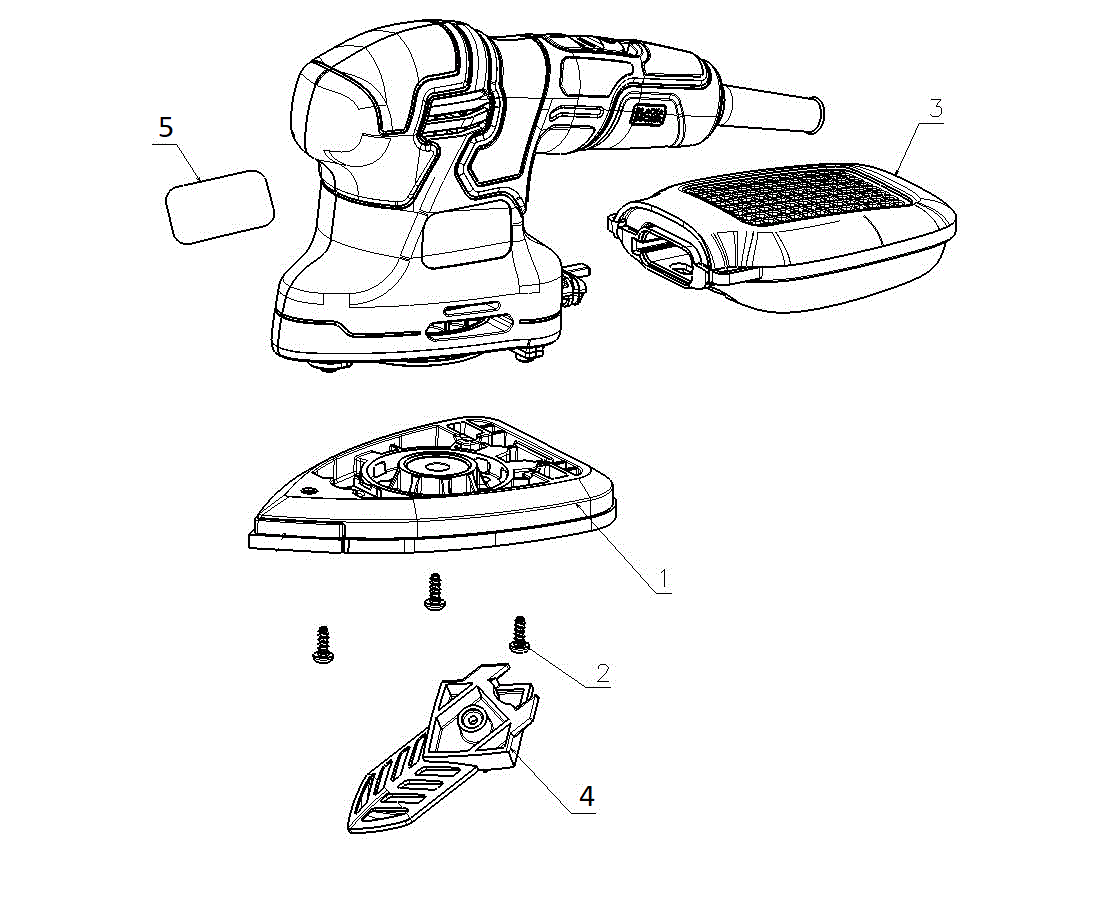 5

3

1

2

4