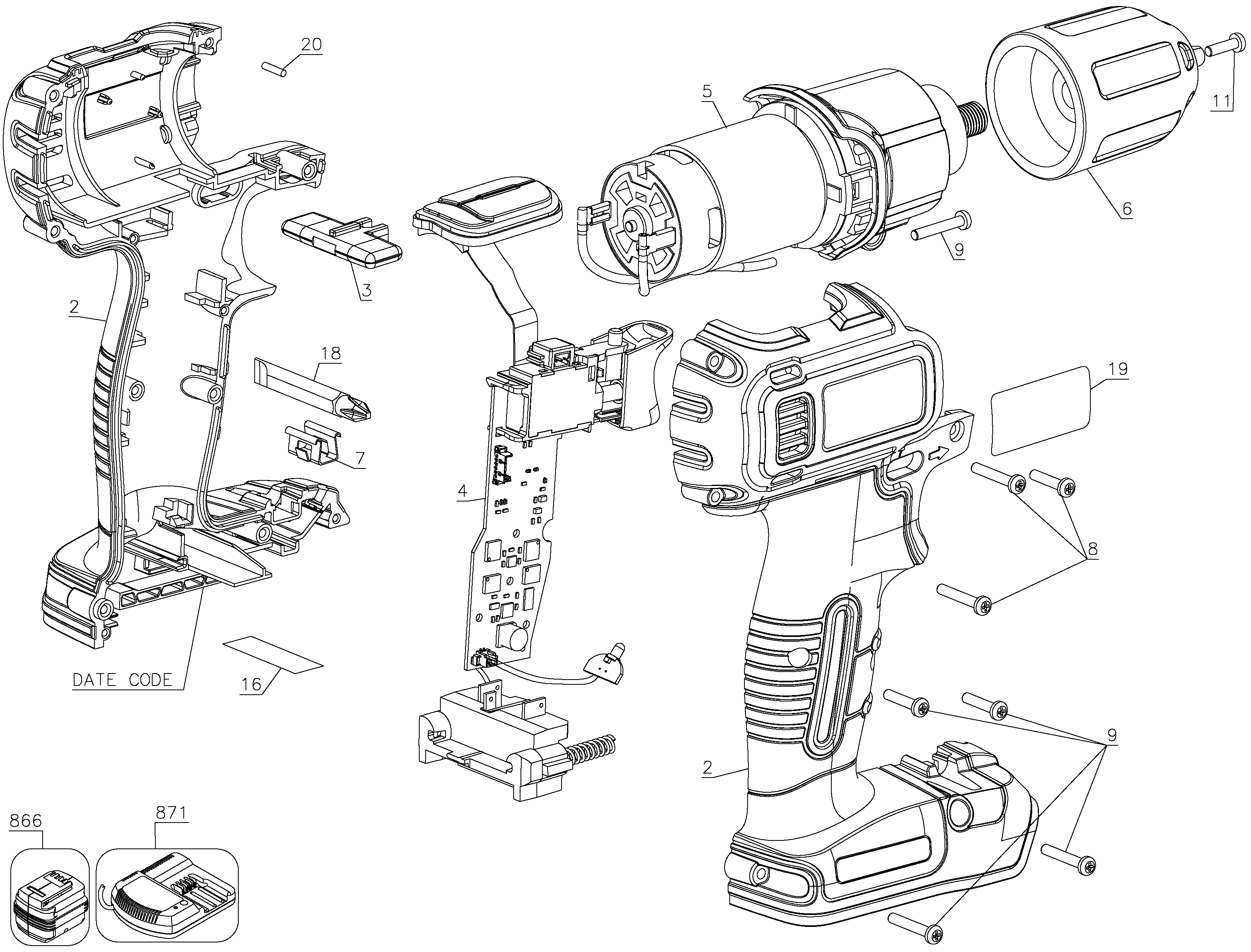 20
5
11
6
9
3
2
18
19
7
4
8
DATE CODE
16
9
2
866
871