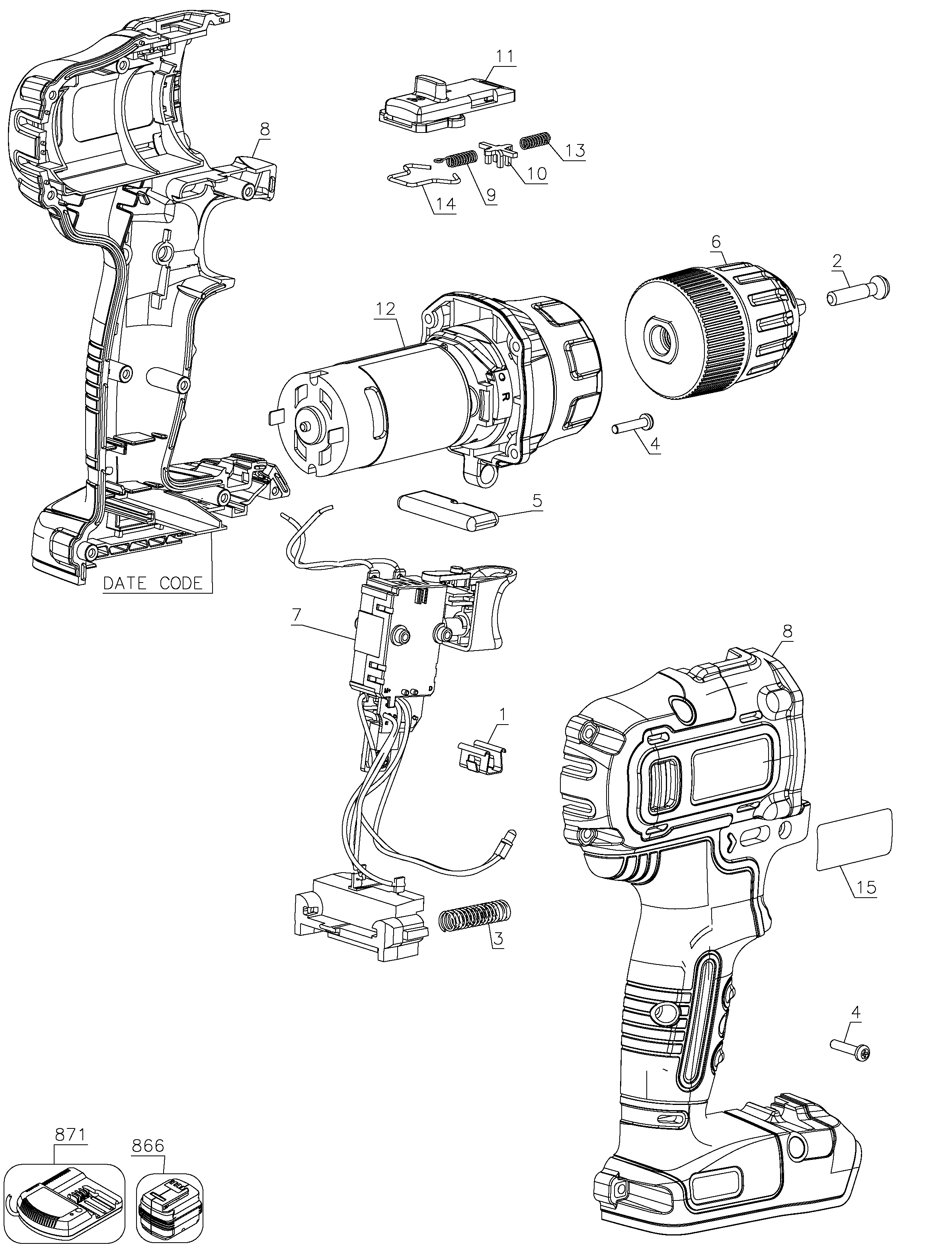 11
8
13
10
9
14
6
2
12
R
4
5
DATE CODE
7
8
1
15
3
4
871
866