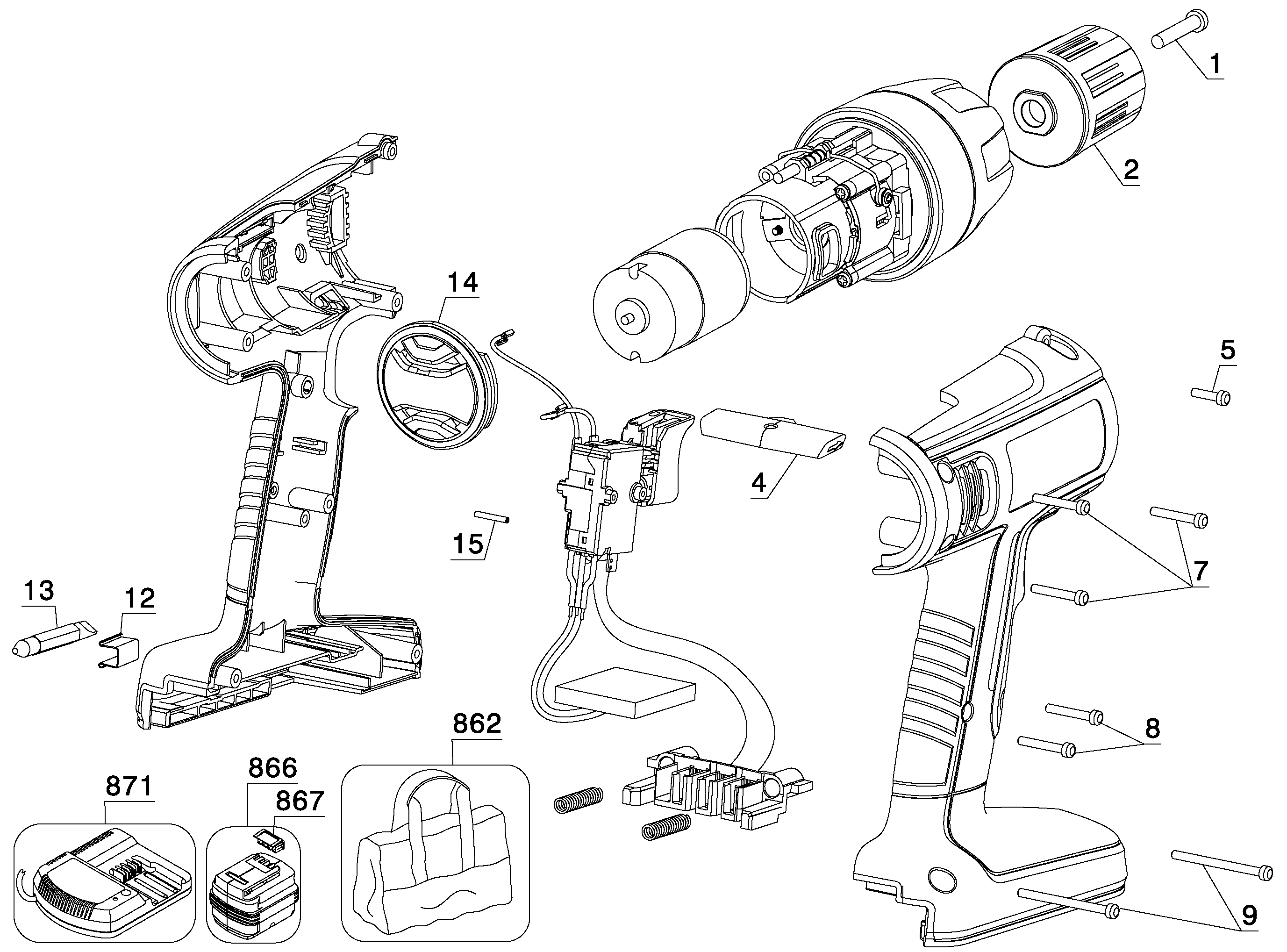 1
2
14
5
4
15
7
13
12
8
862
866
871
867
9