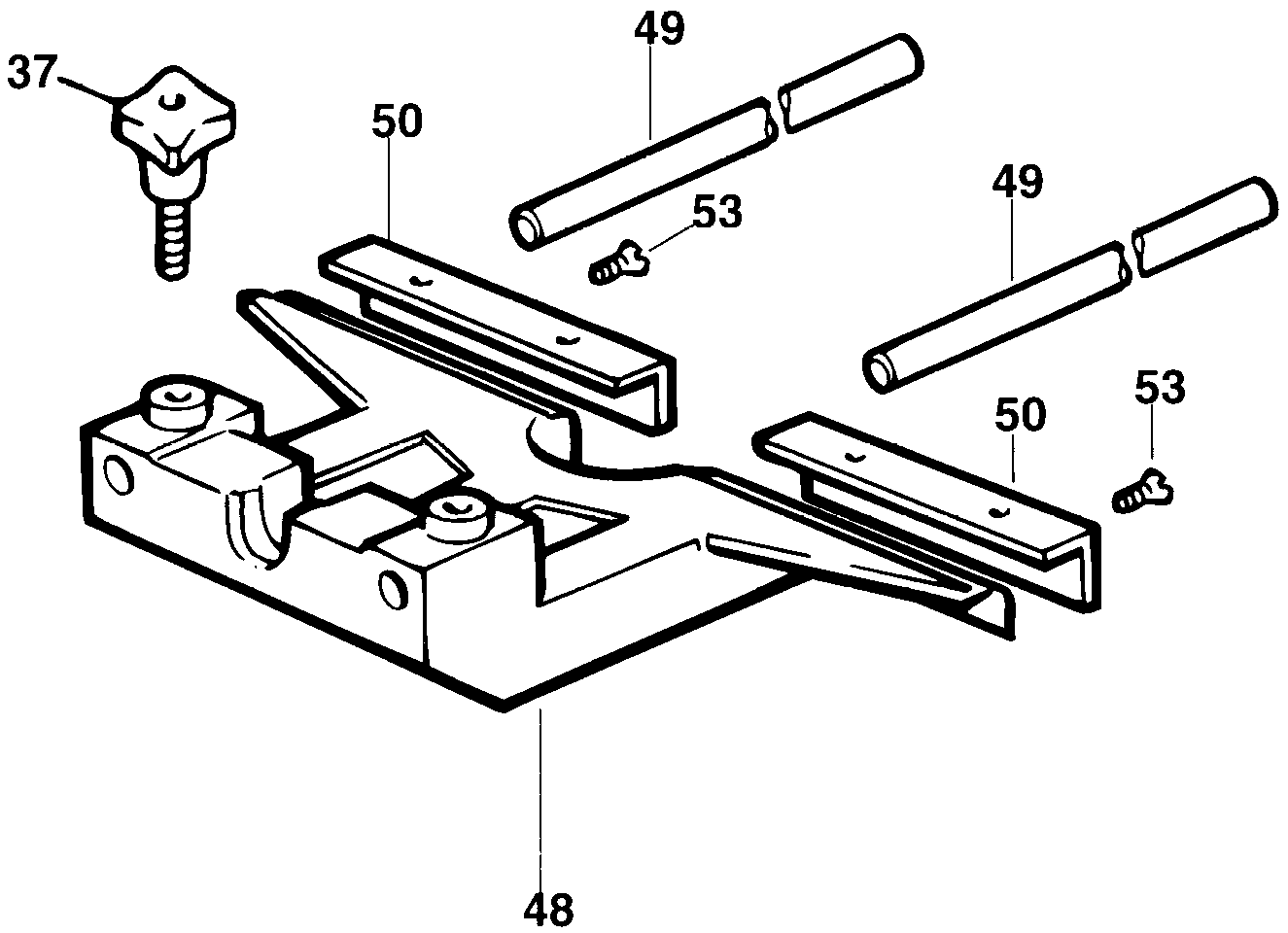 37
49
50
53
49
53
50
48