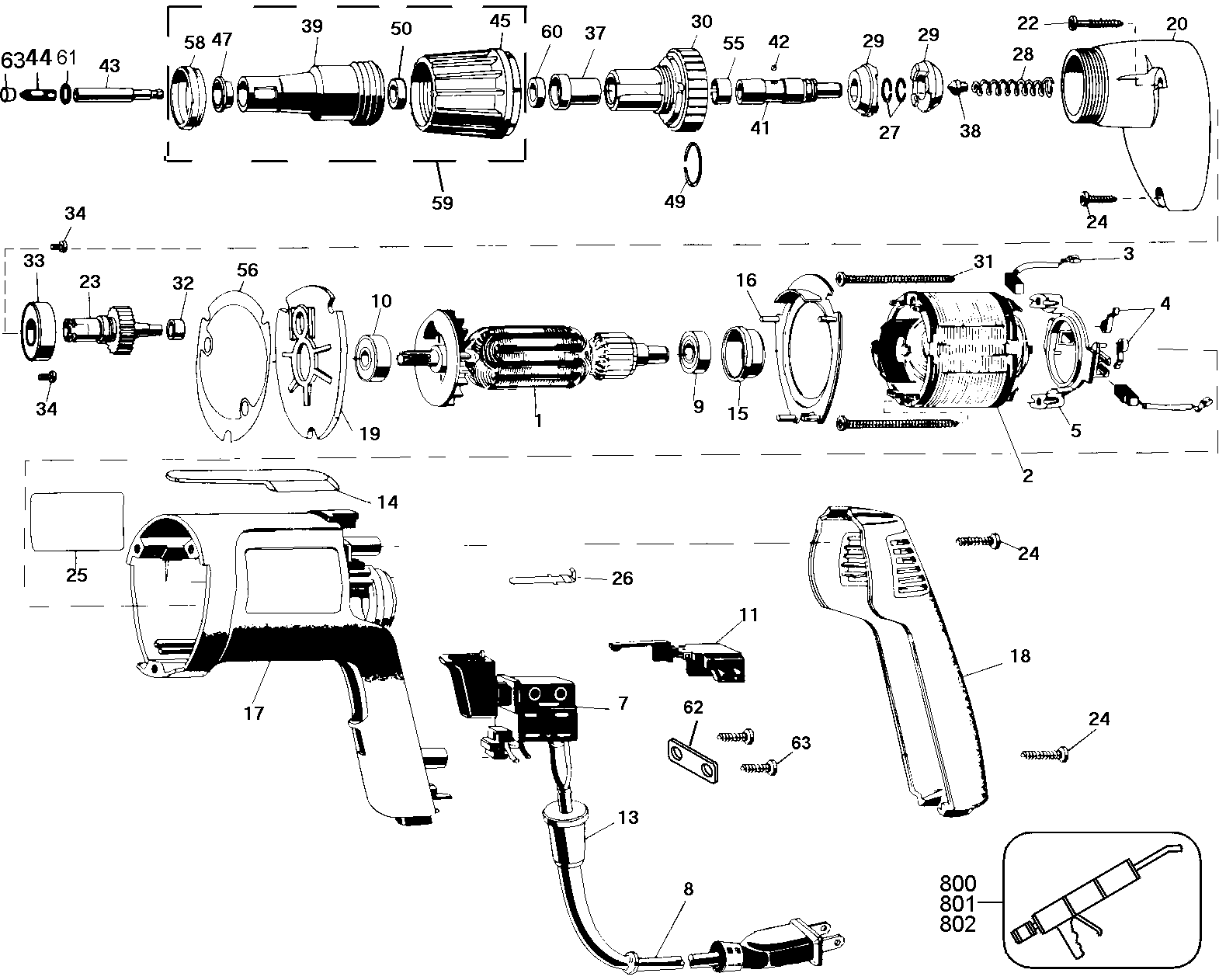 63 44 61 43 58 47 39 50 45 60 37 30 55 42 29 29 22 20 28 41 27 38 59 49 24

34 33 23 32 56 10 16 31 3 4 34 19 1 9 15 5 2

14 25 26 24 11 18 17 7 62 63 24 13 8 800 801 802