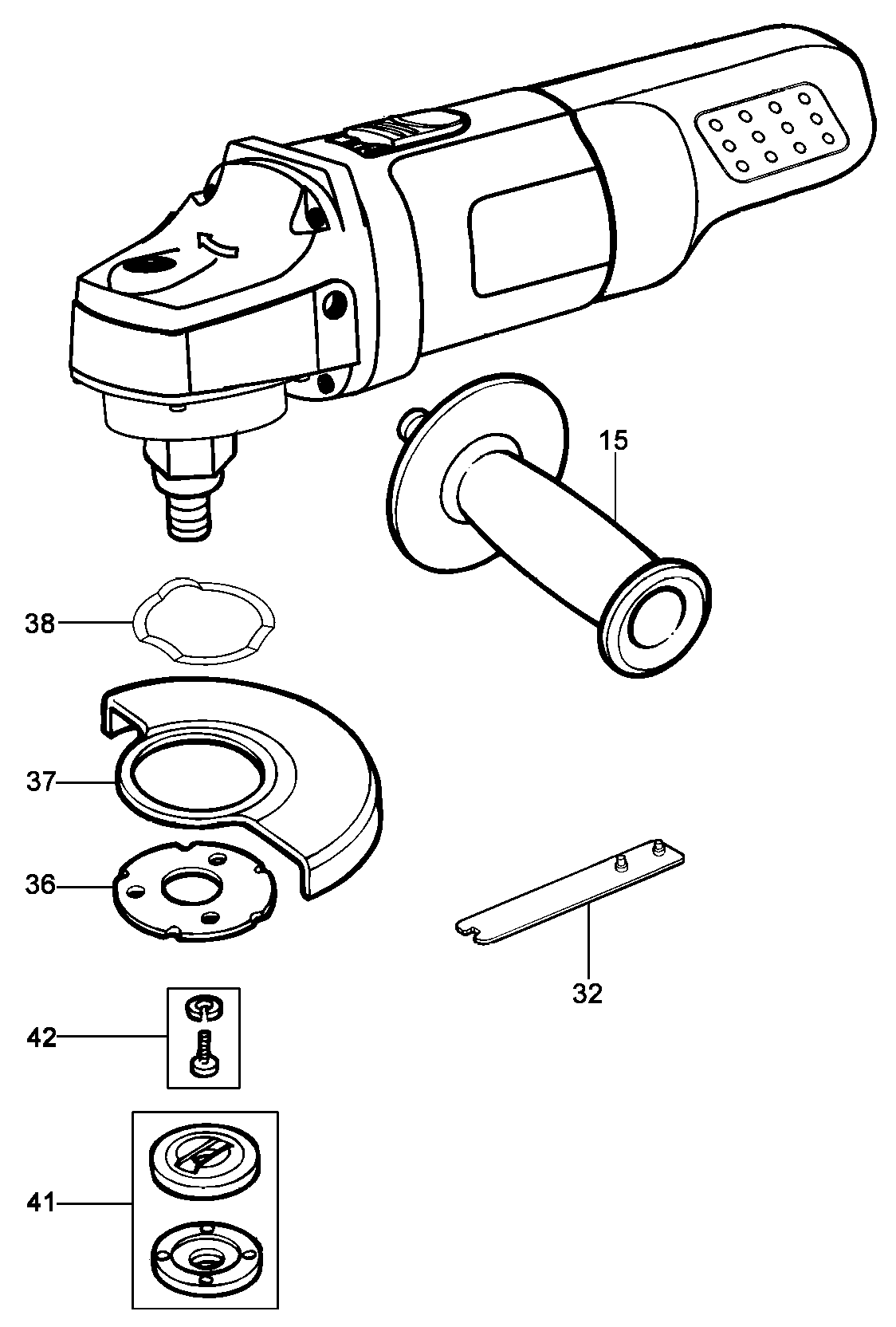 15

38

37

36

32

42

41