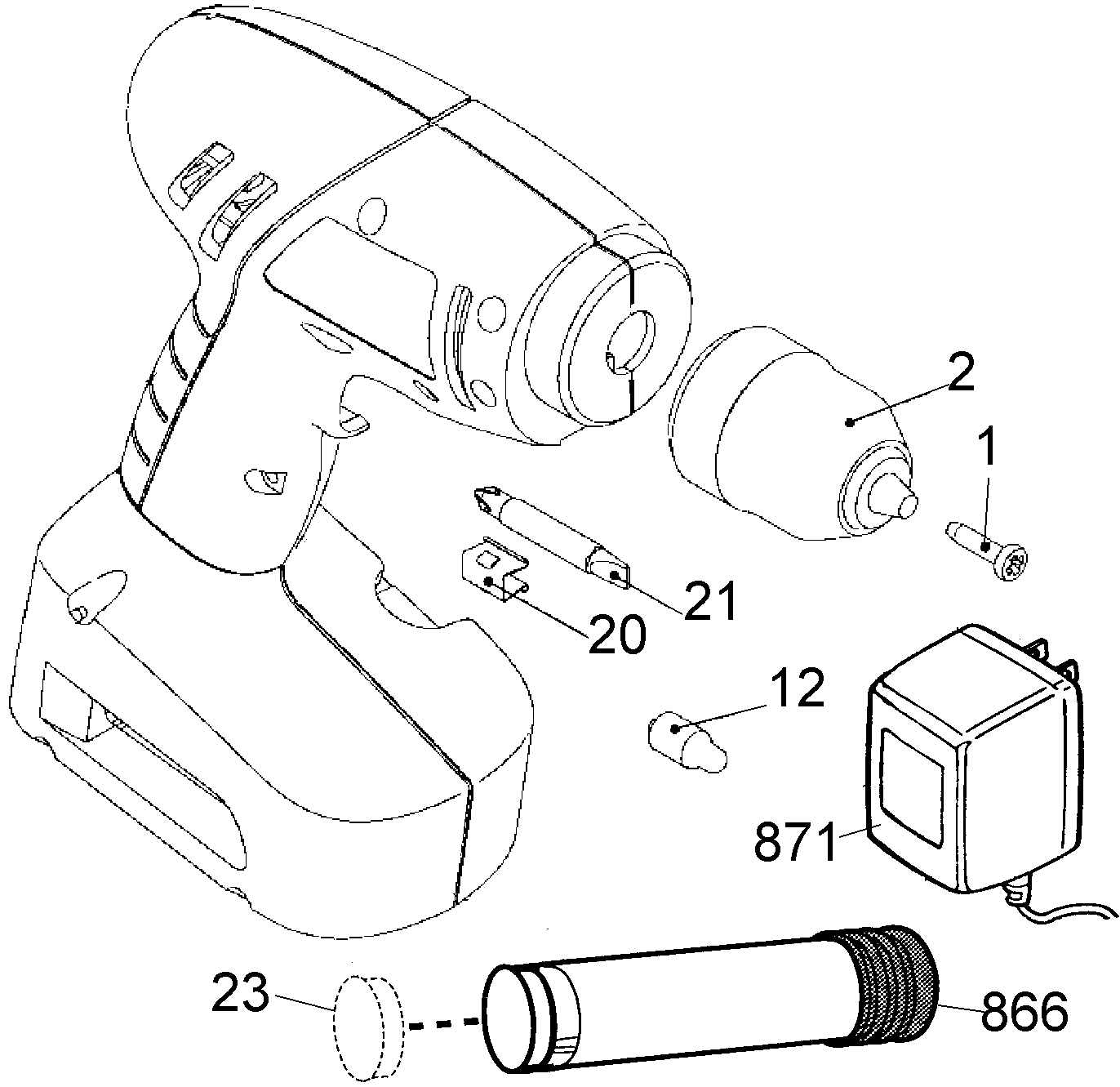 2
1
21
20
12
871
23
866