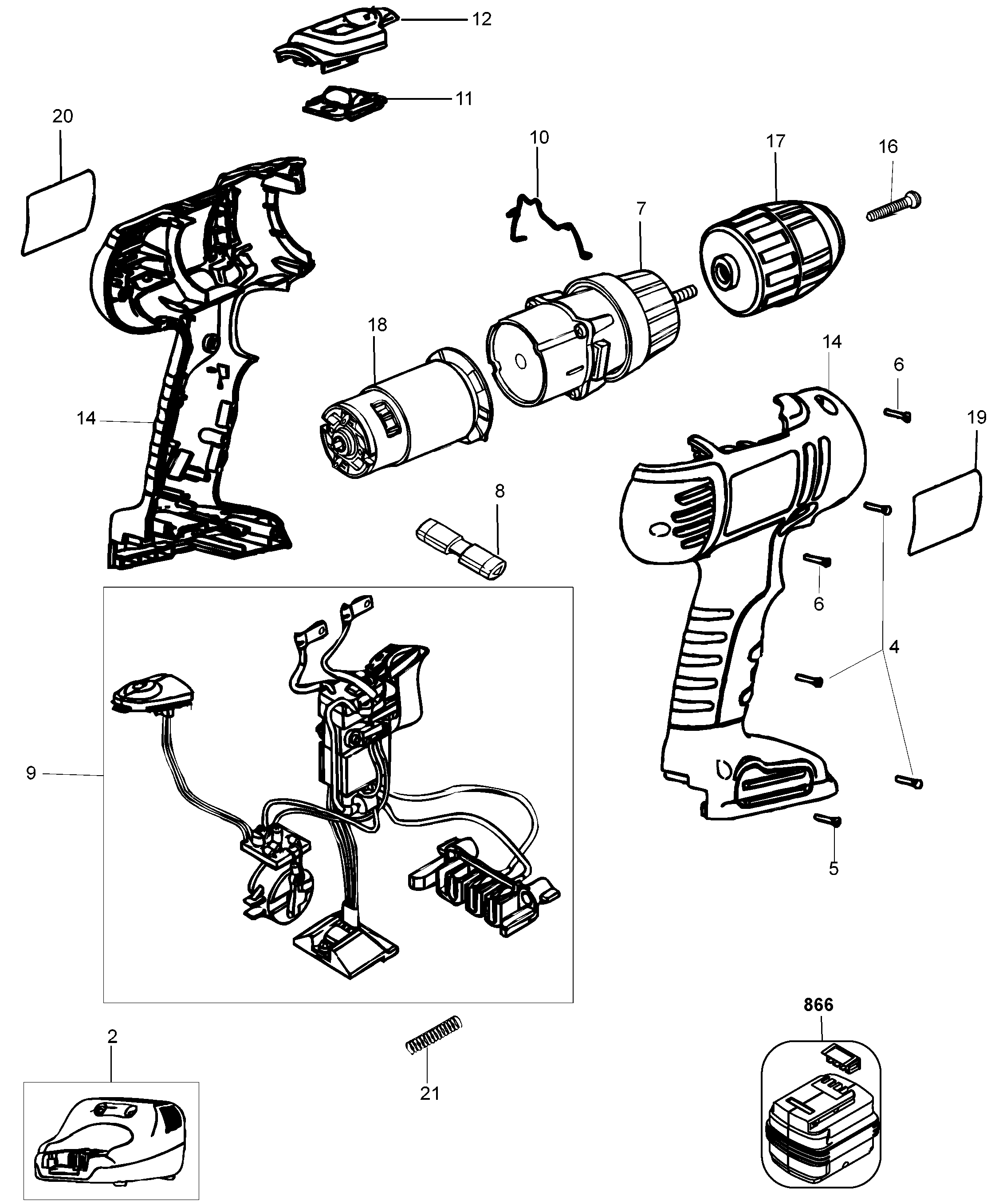 12
11
20
10
17
16
7
18
14
6
19
14
8
6
4
9
5
866
2
21