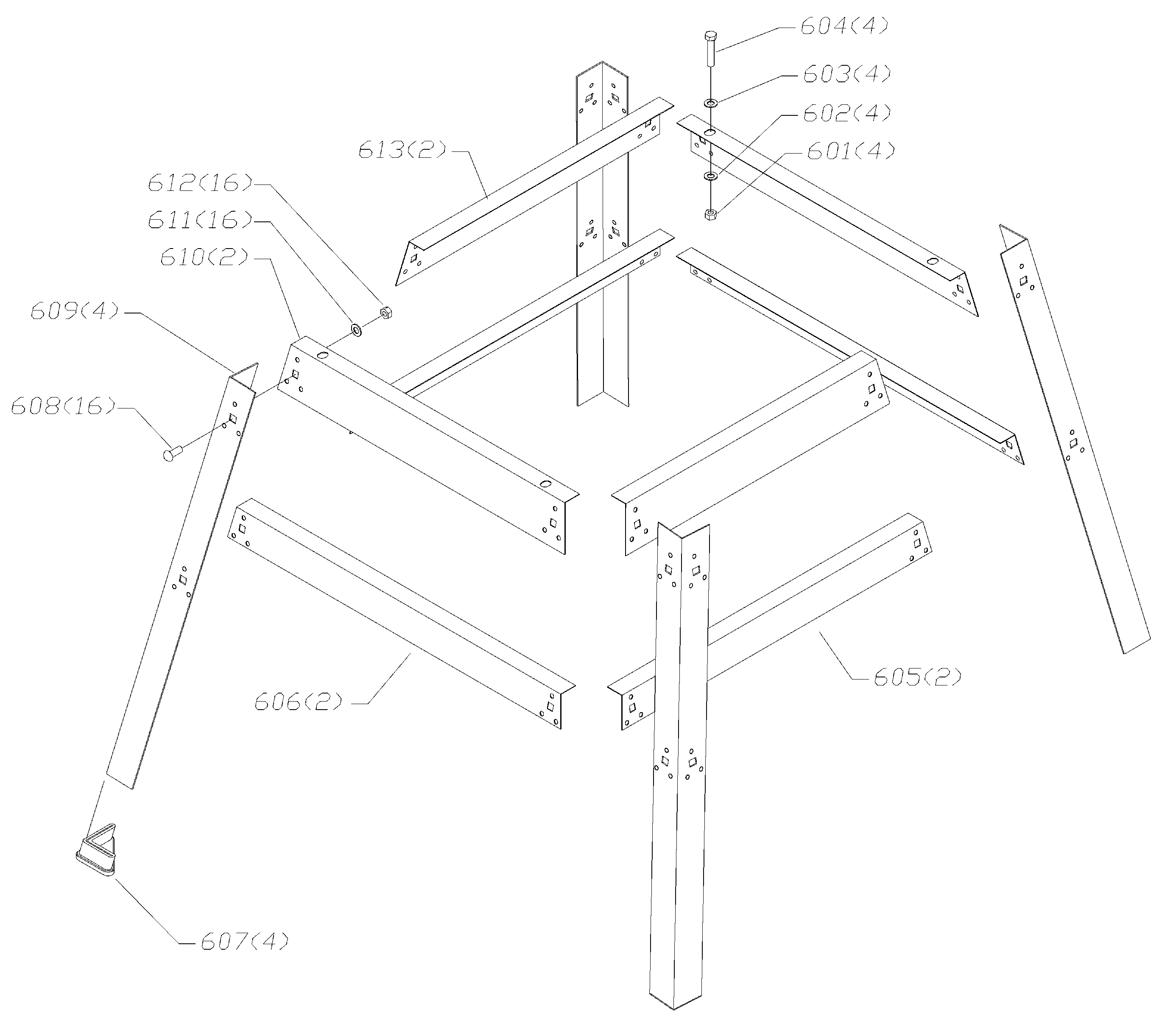 604(4)
603(4)
602(4)
601(4)
613(2)
612(16)
611(16)
610(2)
609(4)
608(16)
606(2)
605(2)
607(4)