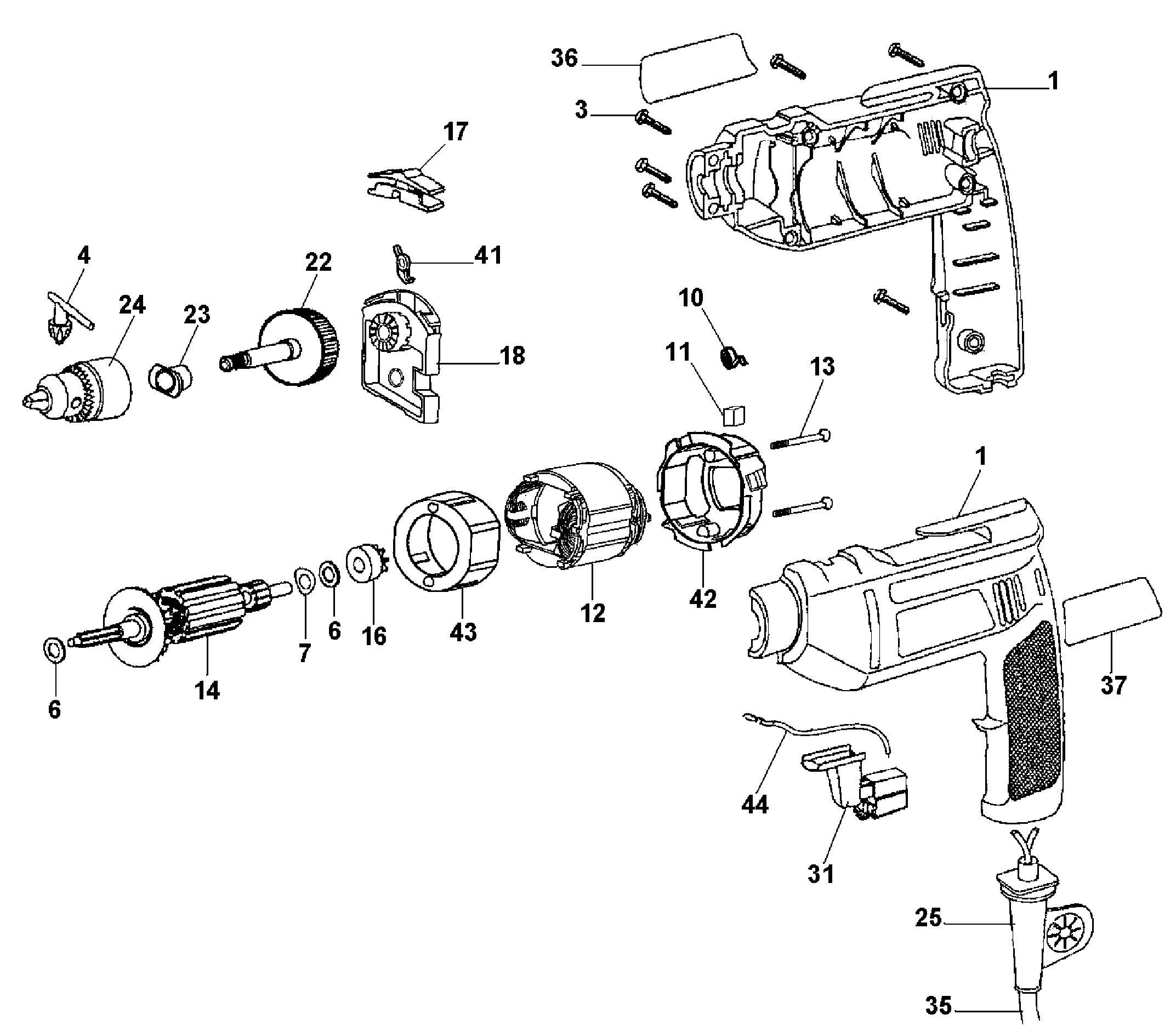 36
1
3
17
4
22
41
24
23
18
10
11
13
1
12
42
43
16
6
7
14
6
37
44
31
25
35