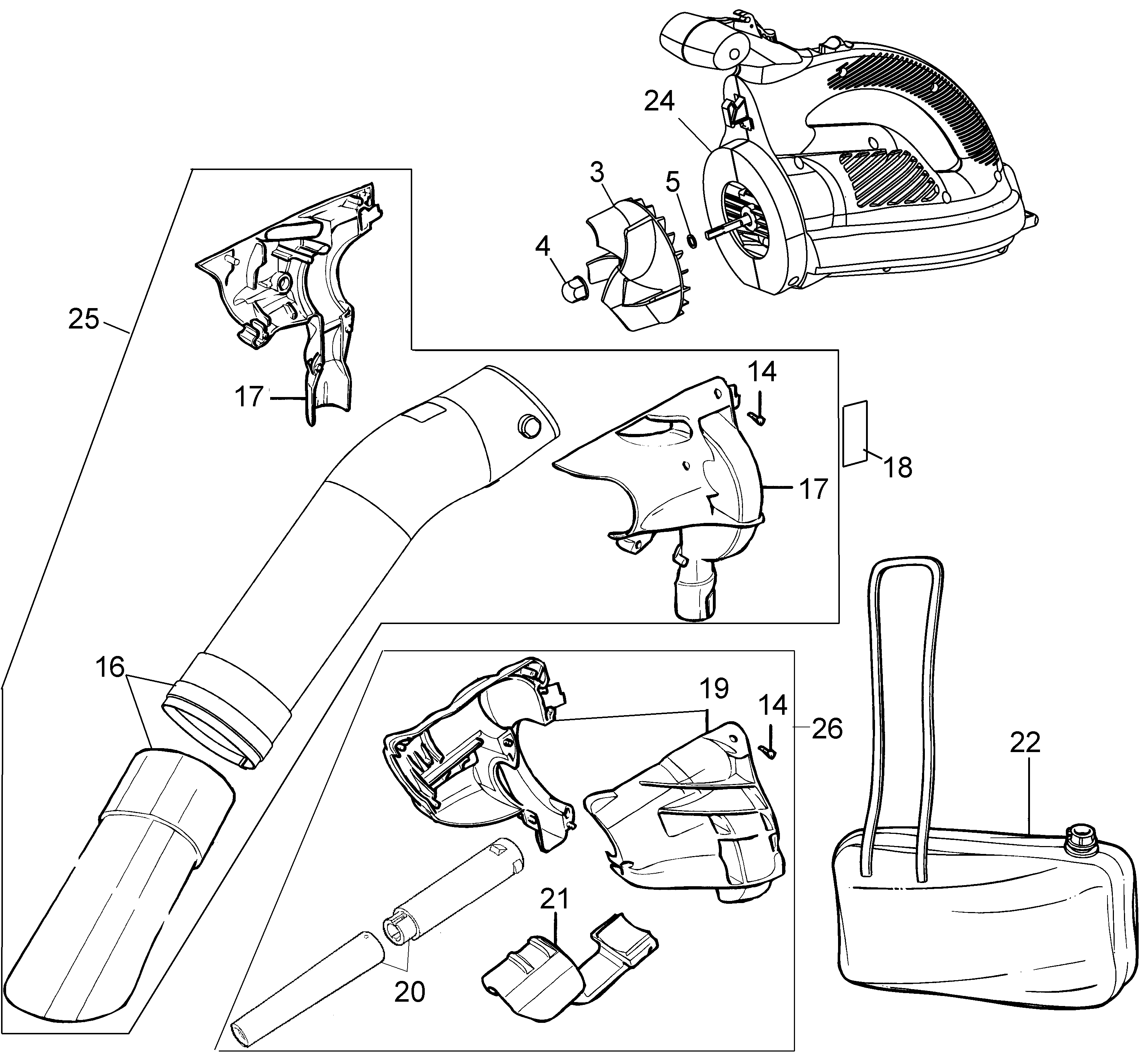 24
3
5
4
25
17
14
18
17
16
19
14
26
22
21
20