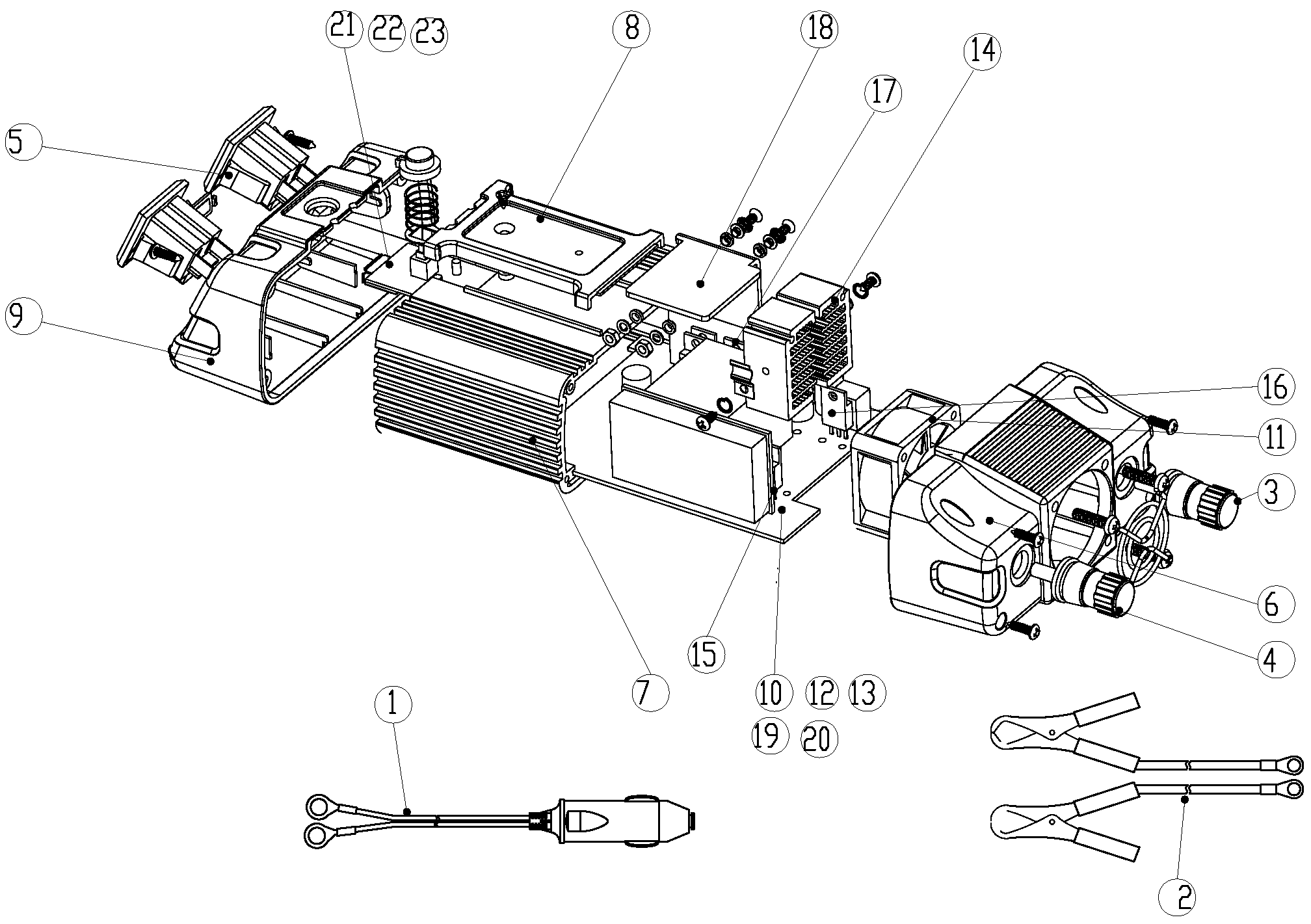 21 22 23
8
18
14
17
5
9
16
11
3
6
4
15
7
10 12 13
19 20
1
2