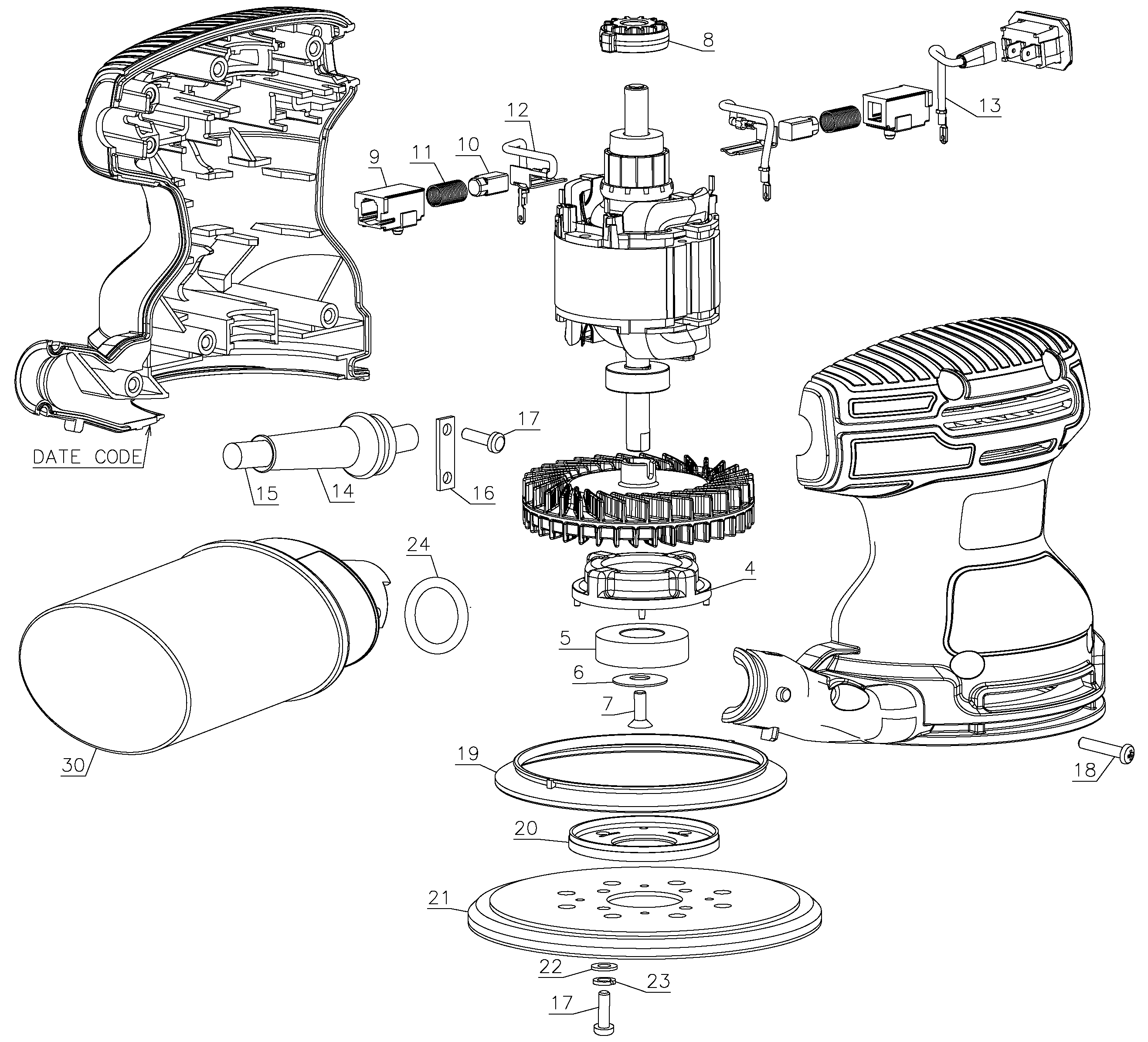 8
12
13
9
11
10
DATE CODE
17
15
14
16
24
4
5
6
7
30
19
18
20
21
22
23
17