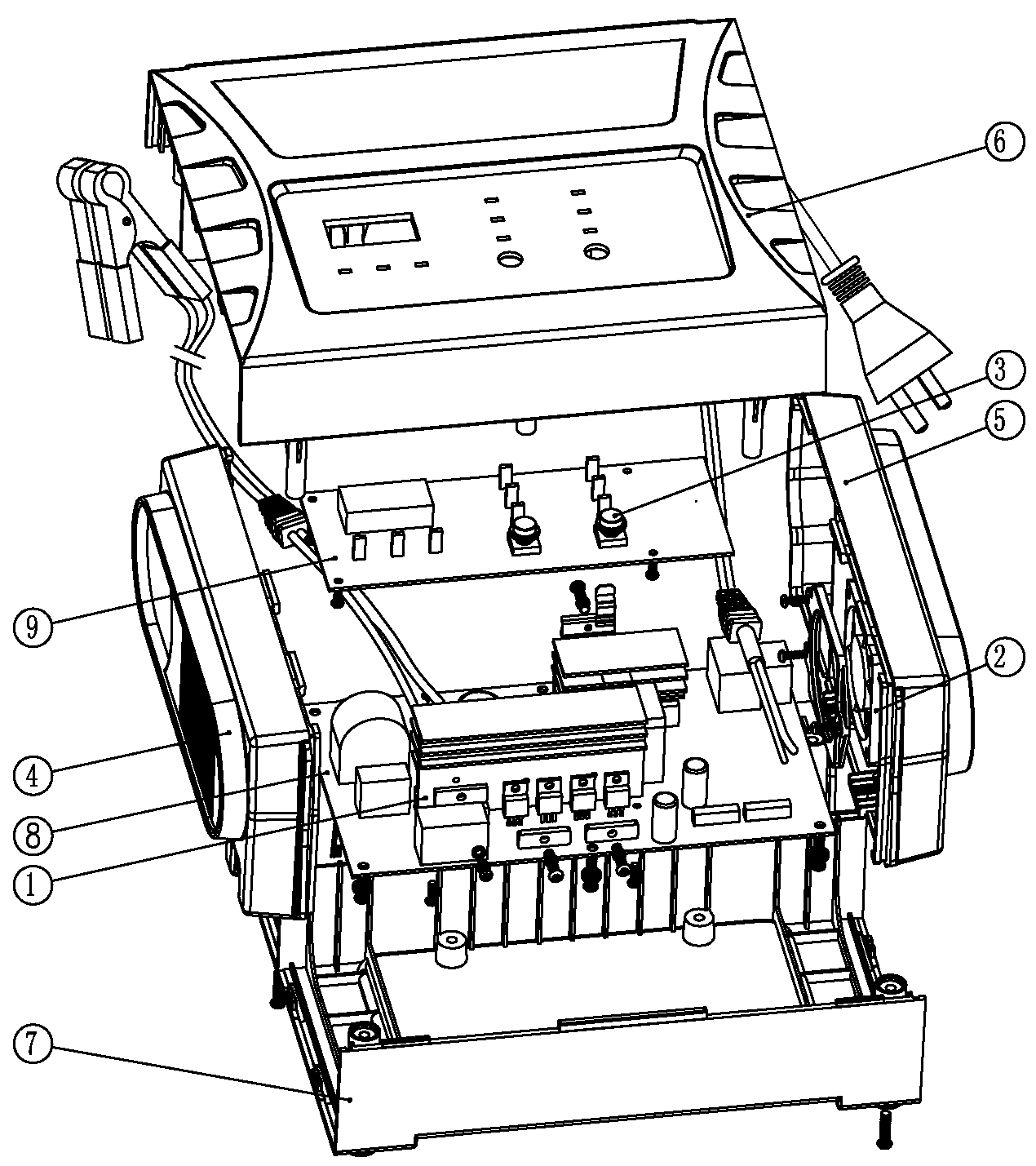 6
3
5
9
2
4
8
1
7