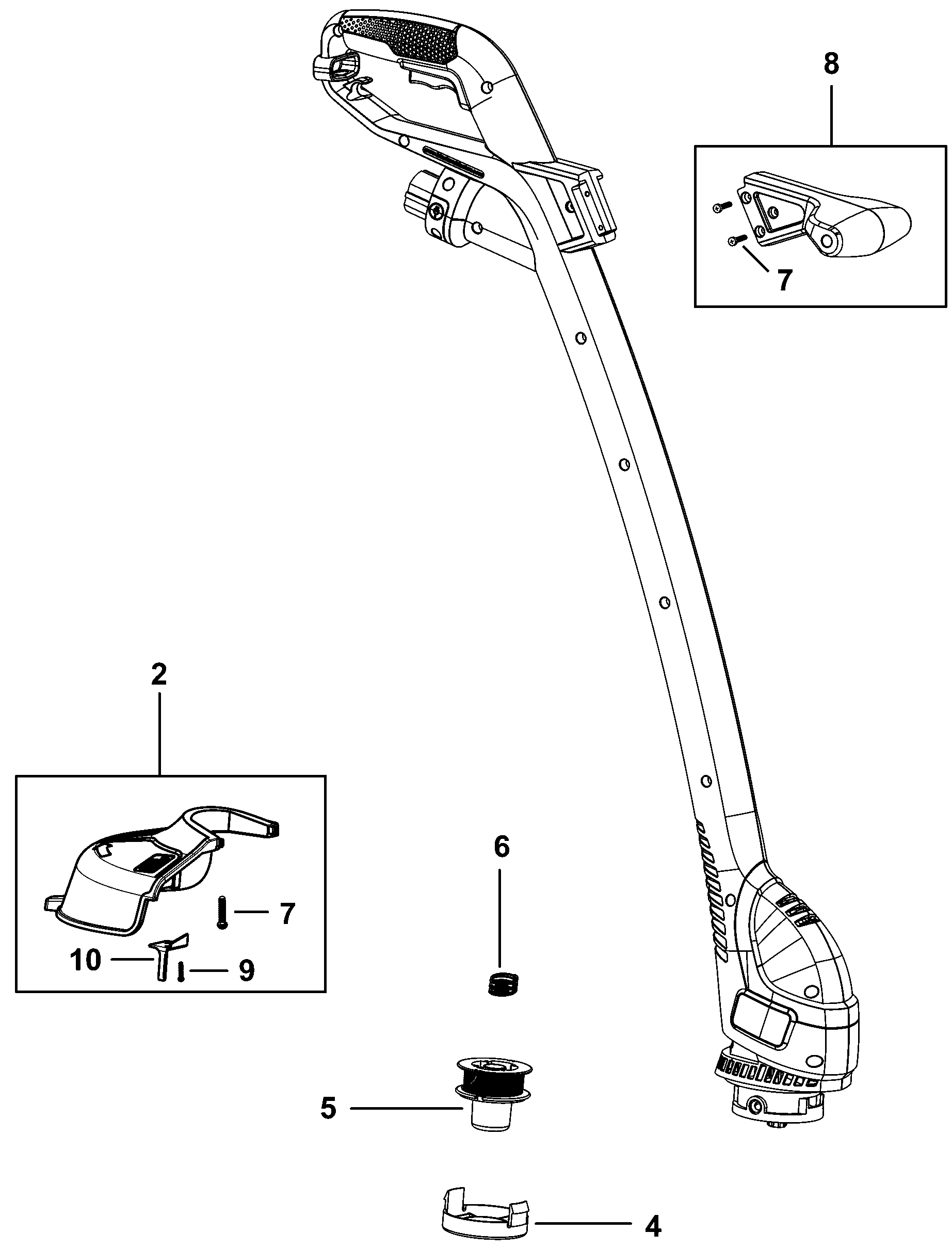 8

7

2

7

10

9

6

5

4