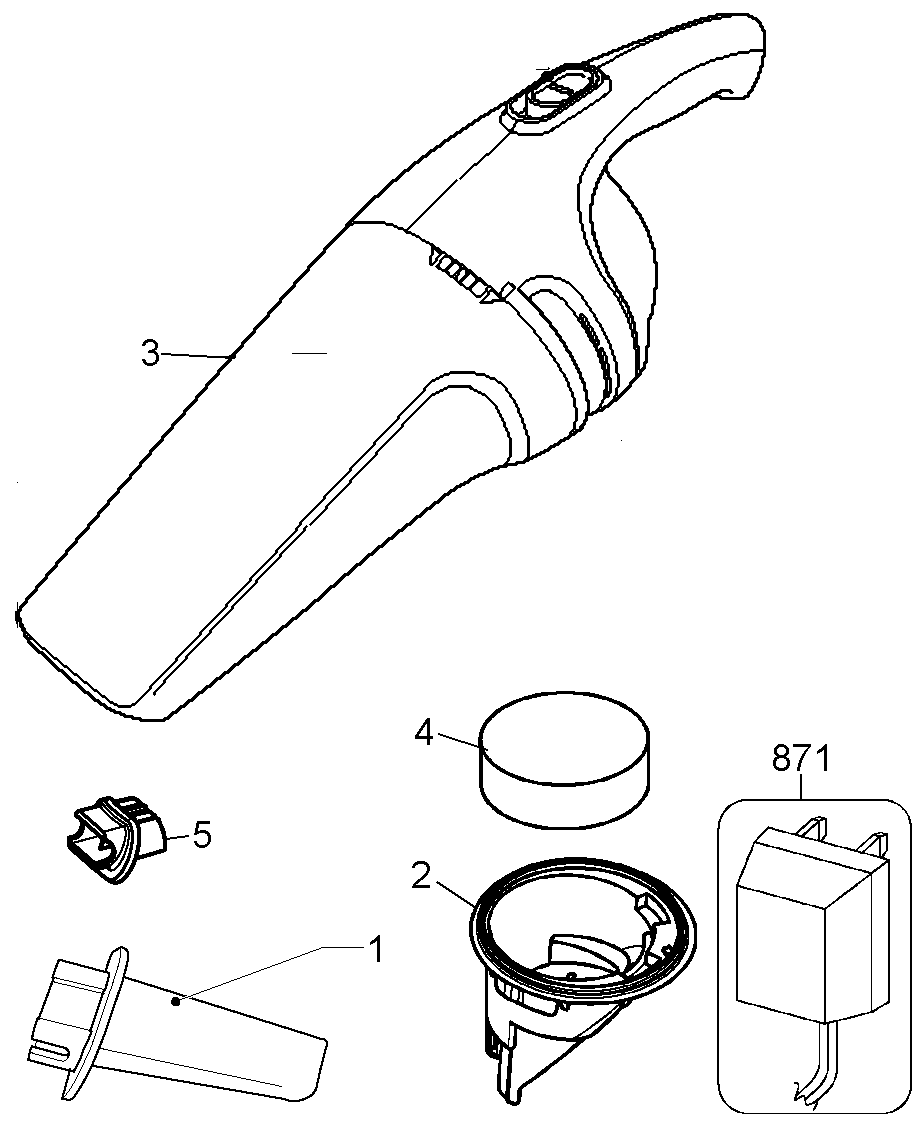 3
4
871
5
2
1