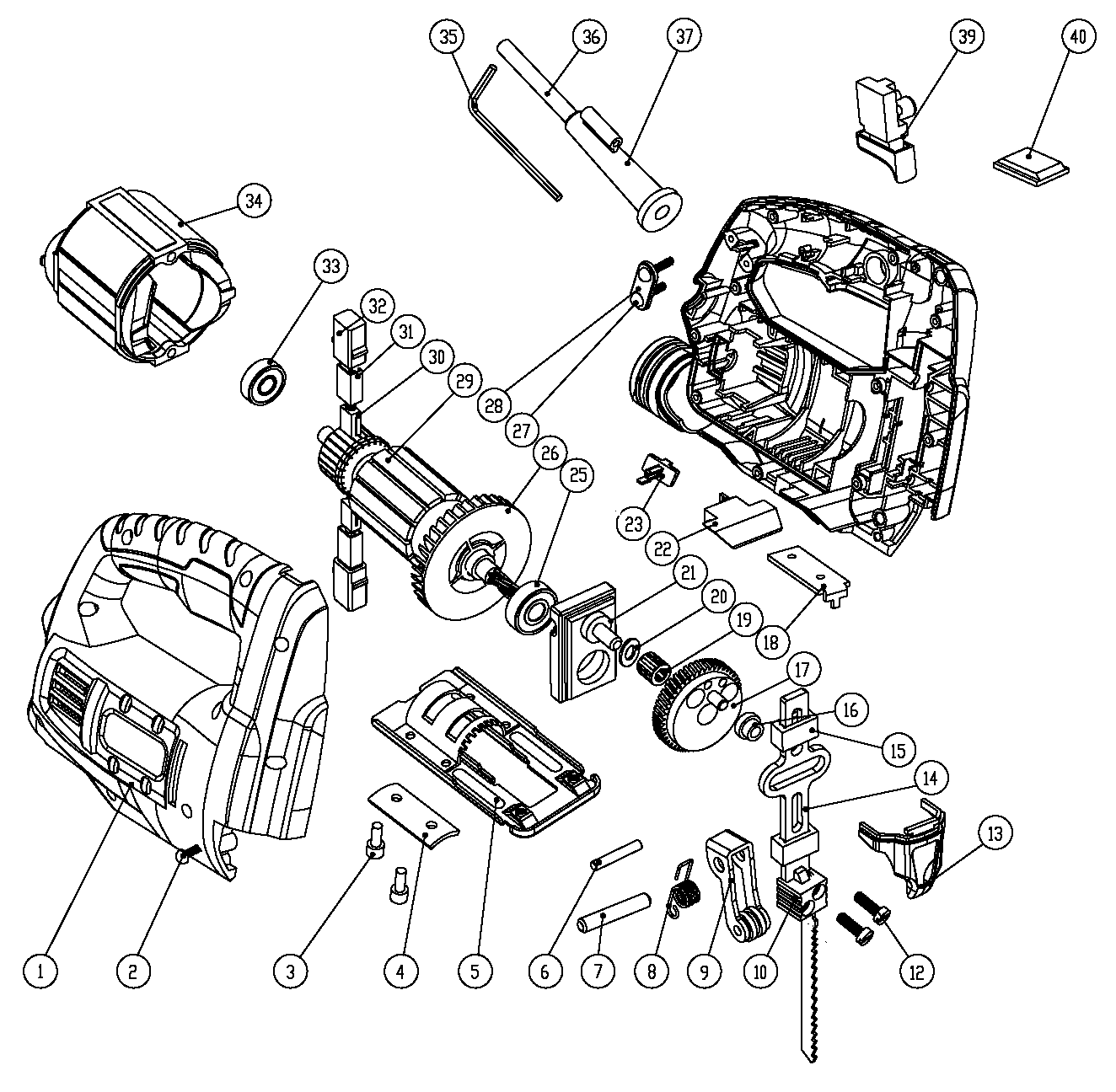 35 36 37 39 40

34

33

32

31

30

29

28

27

26

25

23

22

21

20

19

18

17

16

15

14

13

1 2 3 4 5 6 7 8 9 10 12