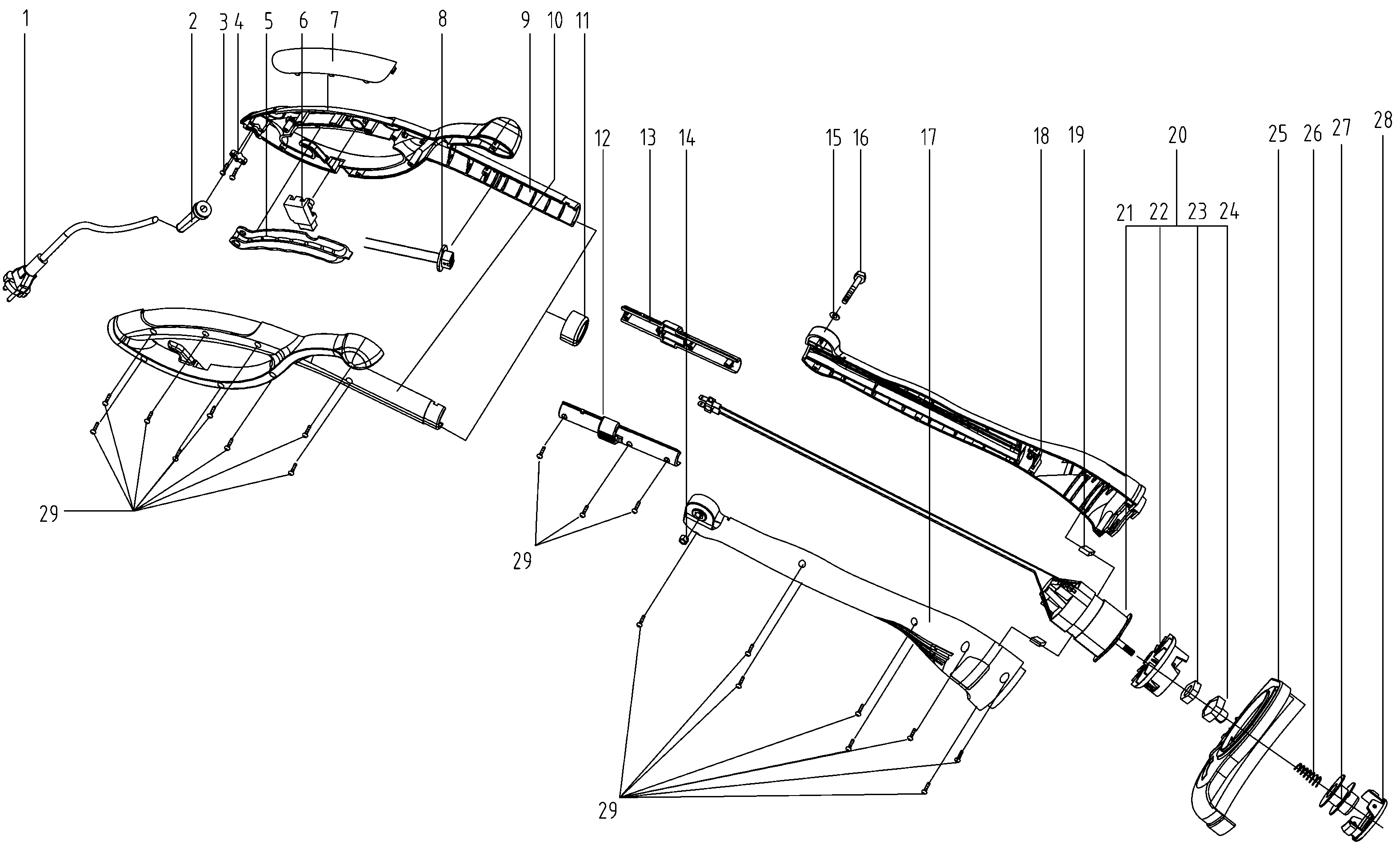 1
2
3
4
5
6
7
8
9
10
11
12
13
14
15
16
17
18
19
20
21
22
23
24
25
26
27
28
29
29
29