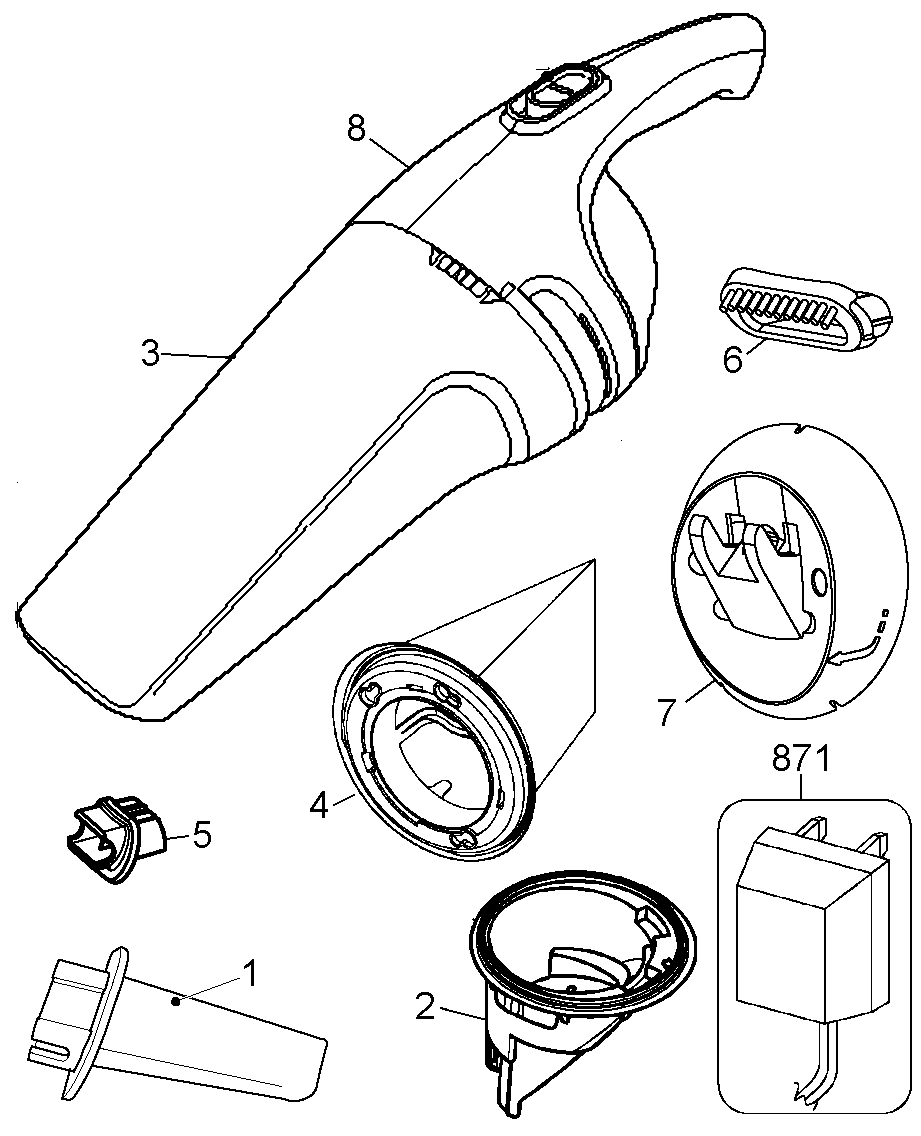 8

3

6

7

871

4

5

1

2