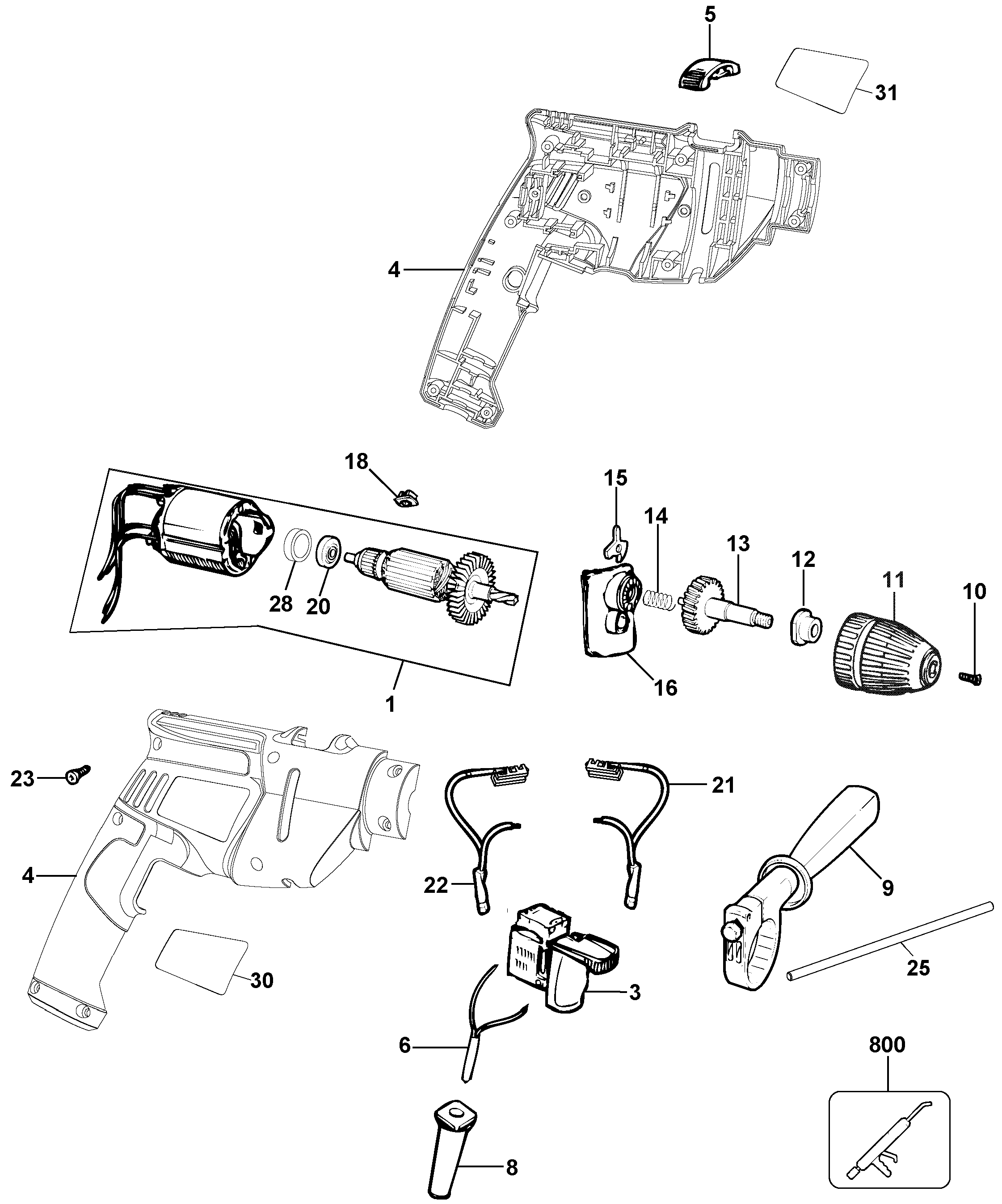 5
31
4
18
15
14
13
12
11
10
28
20
16
1
23
21
4
22
9
25
30
3
6
800
8